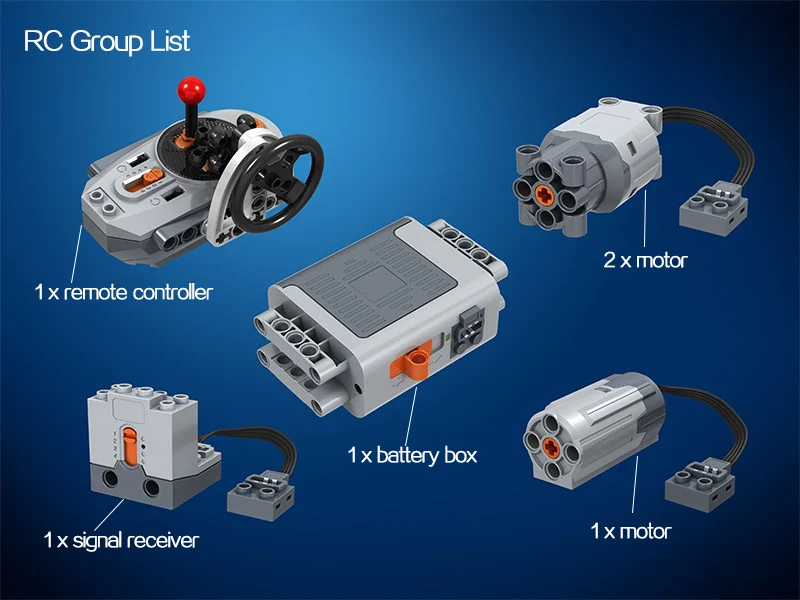 RC Group List

1 x remote controller

2 x motor

1 x battery box

1 x signal receiver

1 x motor