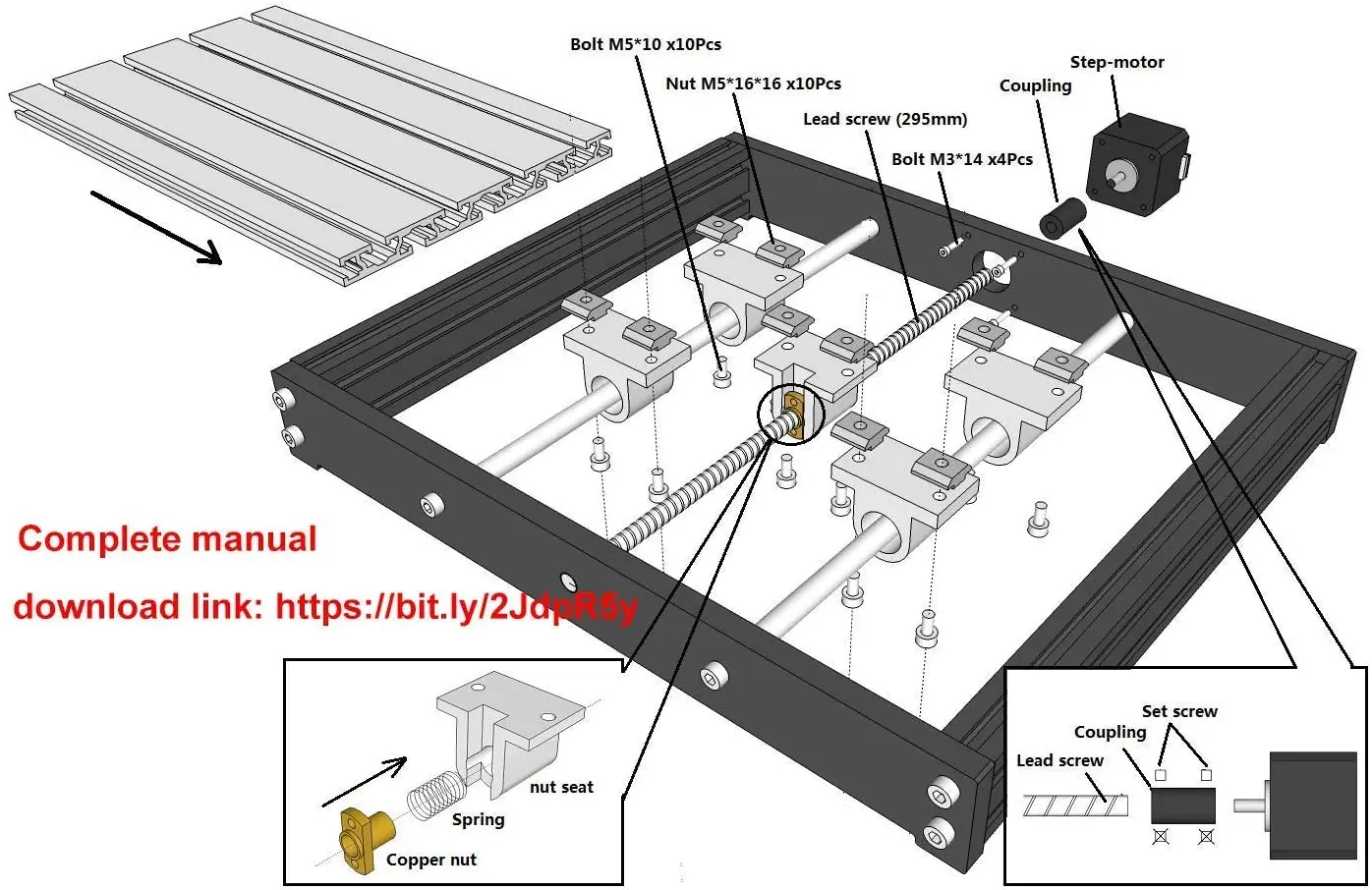 Bolt M5*10 x10Pcs
Nut M5*16*16 x10Pcs
Lead screw (295mm)
Bolt M3*14 x4Pcs
Coupling
Step-motor

Complete manual
download link: https://bit.ly/2JdpR5y

nut seat
Spring
Copper nut

Set screw
Coupling
Lead screw