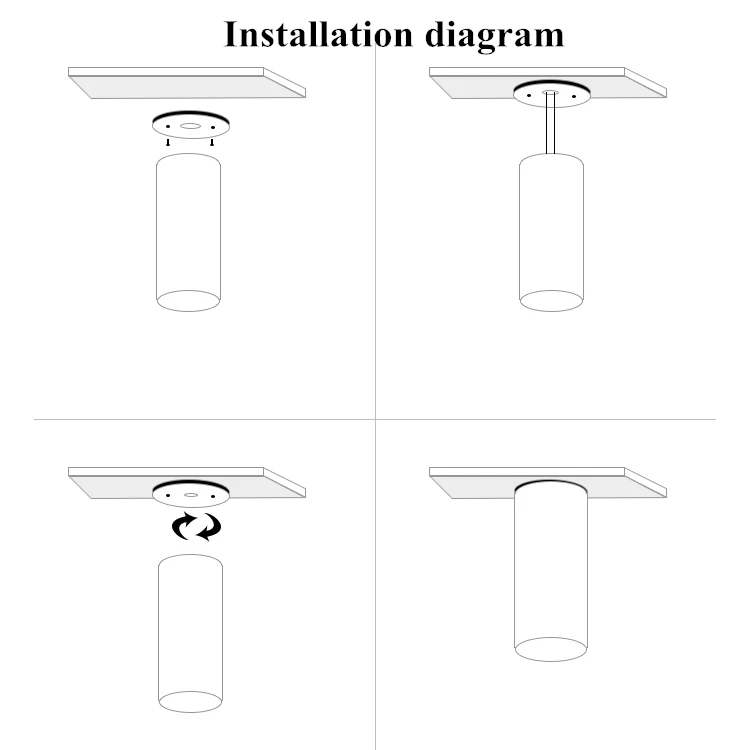 Installation diagram