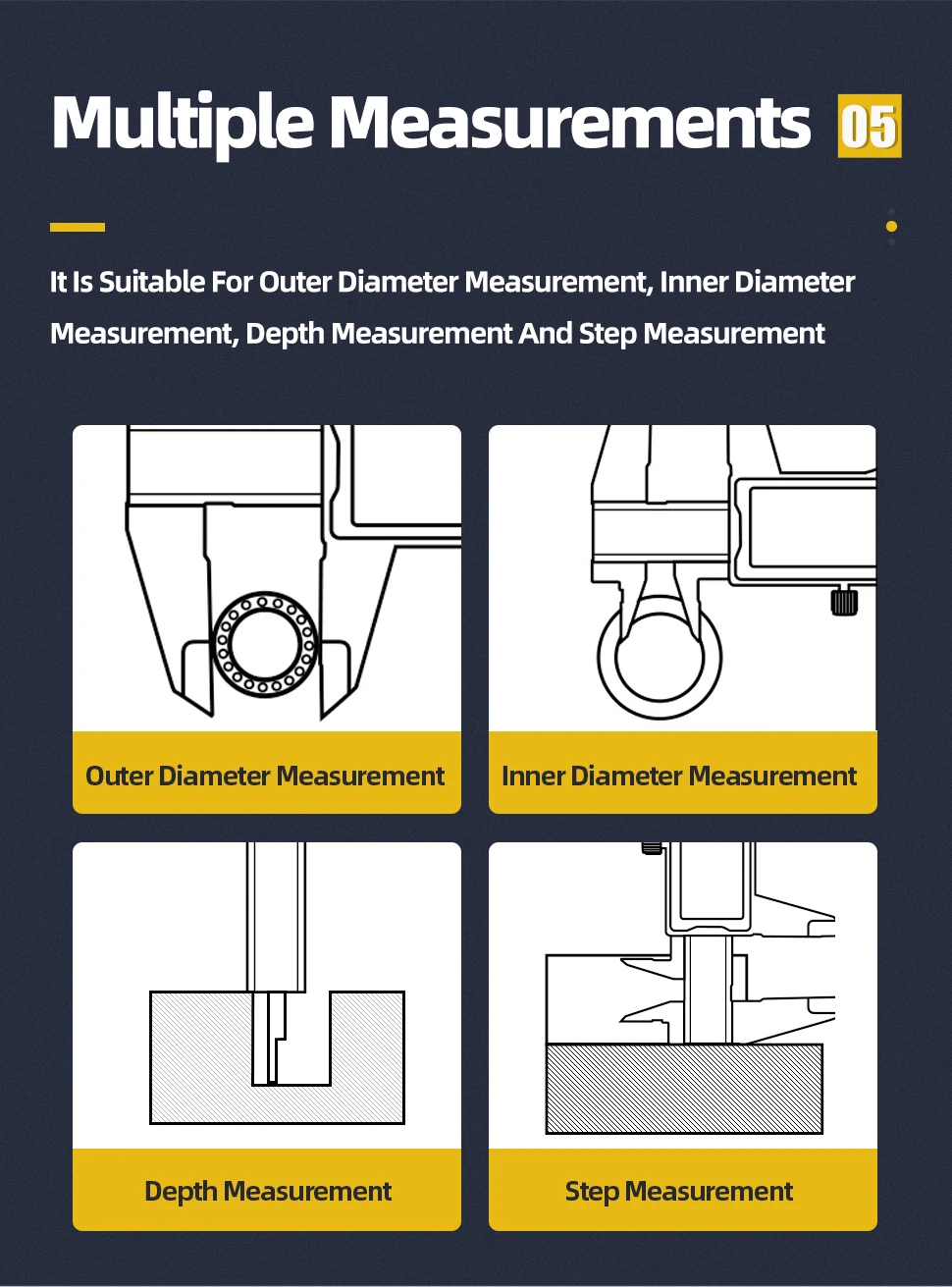 Multiple Measurements 05

It Is Suitable For Outer Diameter Measurement, Inner Diameter Measurement, Depth Measurement And Step Measurement

Outer Diameter Measurement

Inner Diameter Measurement

Depth Measurement

Step Measurement