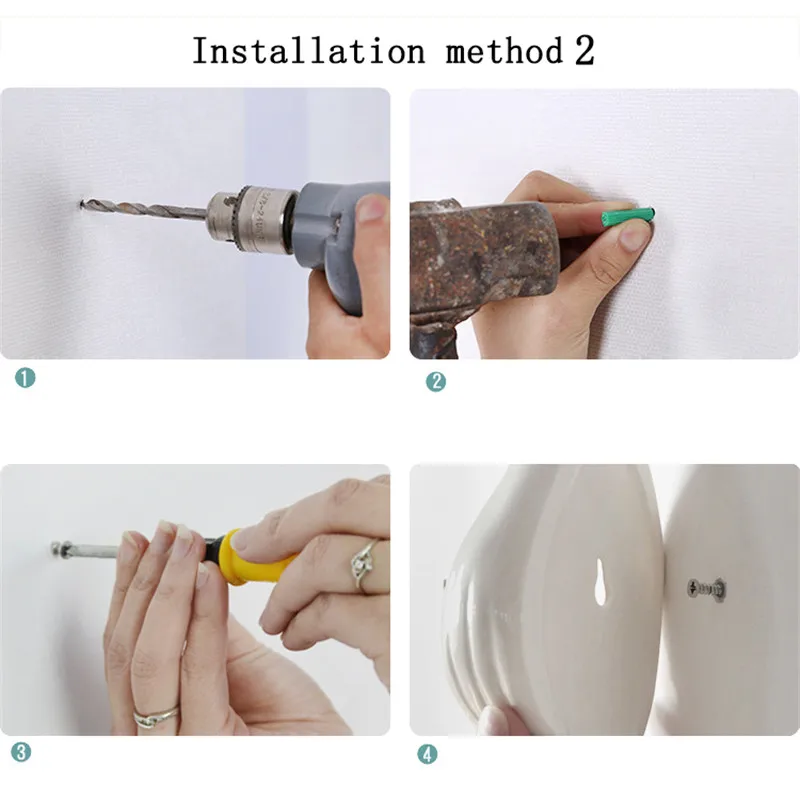 Installation method 2

1

2

3

4