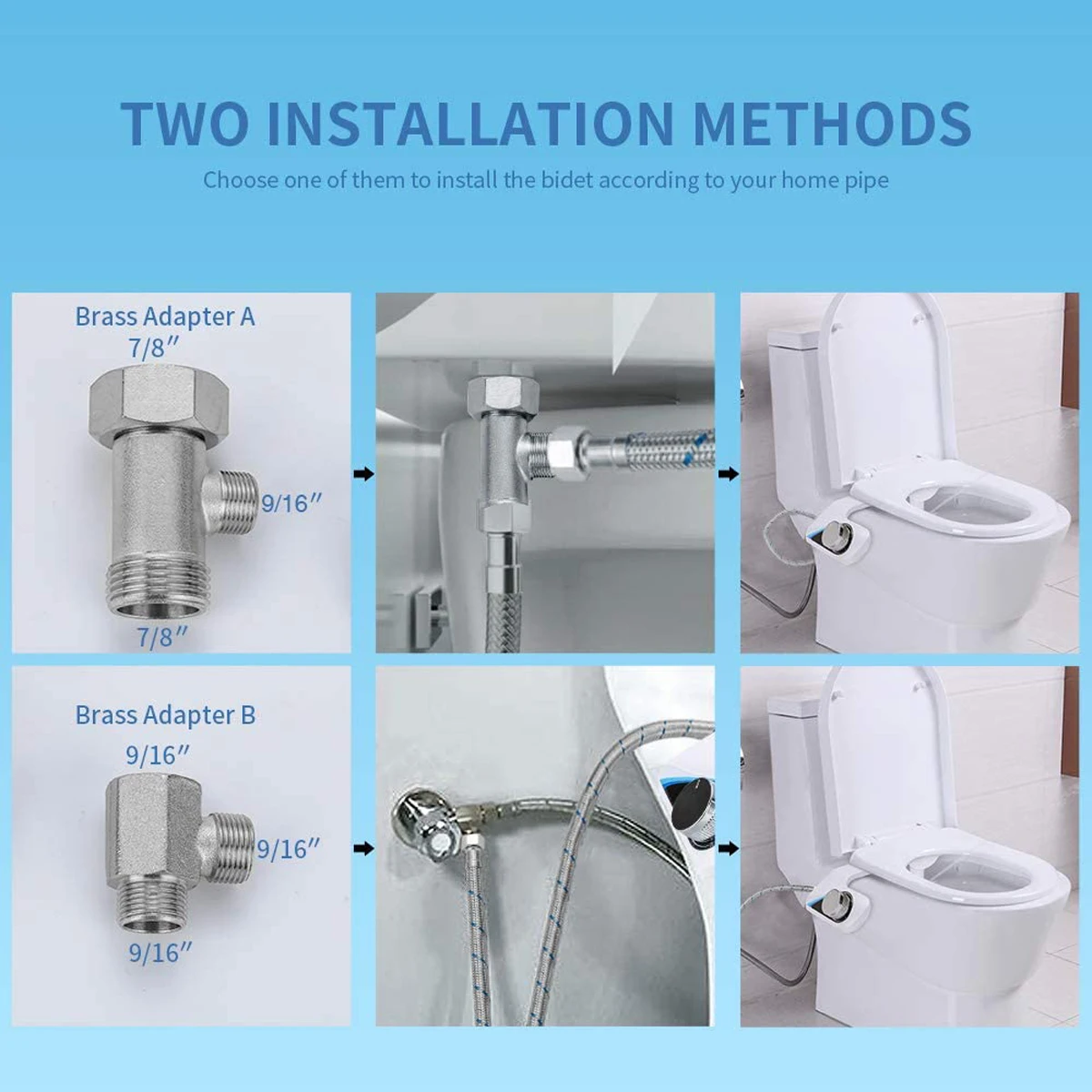 TWO INSTALLATION METHODS

Choose one of them to install the bidet according to your home pipe

Brass Adapter A

7/8″

9/16″

7/8″

Brass Adapter B

9/16″

9/16″

9/16″