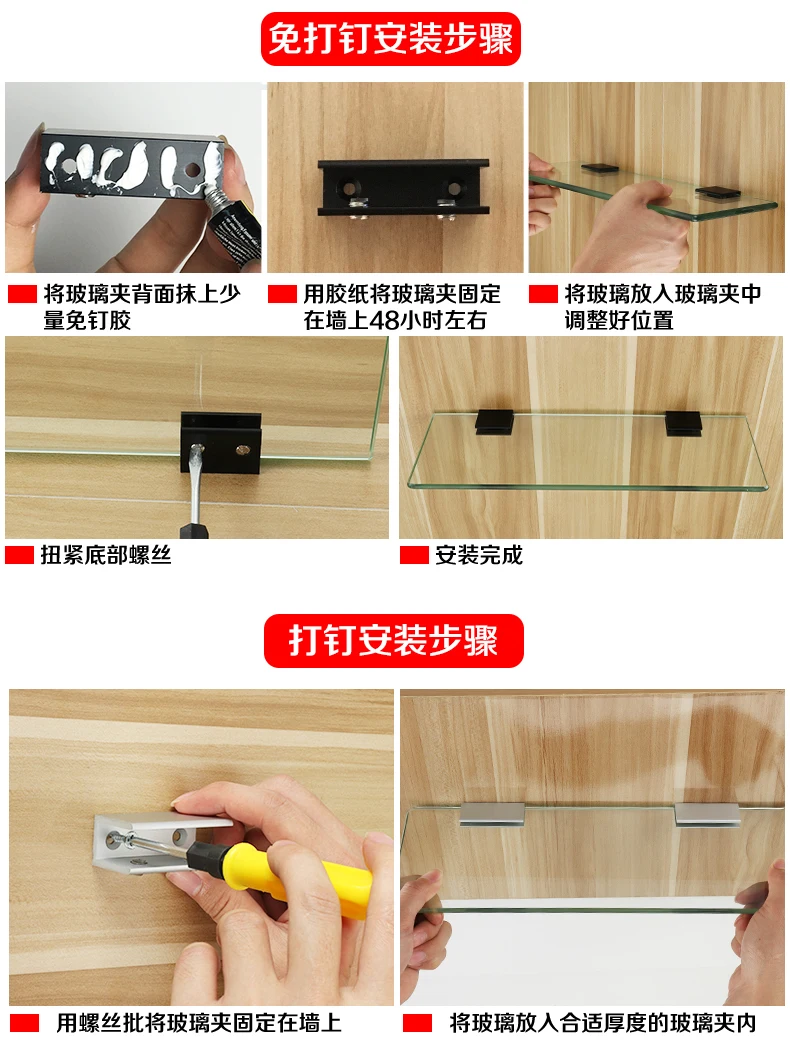 免打钉安装步骤

将玻璃夹背面抹上少量免钉胶

用胶纸将玻璃夹固定在墙上48小时左右

将玻璃放入玻璃夹中调整好位置

扭紧底部螺丝

安装完成

打钉安装步骤

用螺丝批将玻璃夹固定在墙上

将玻璃放入合适厚度的玻璃夹内