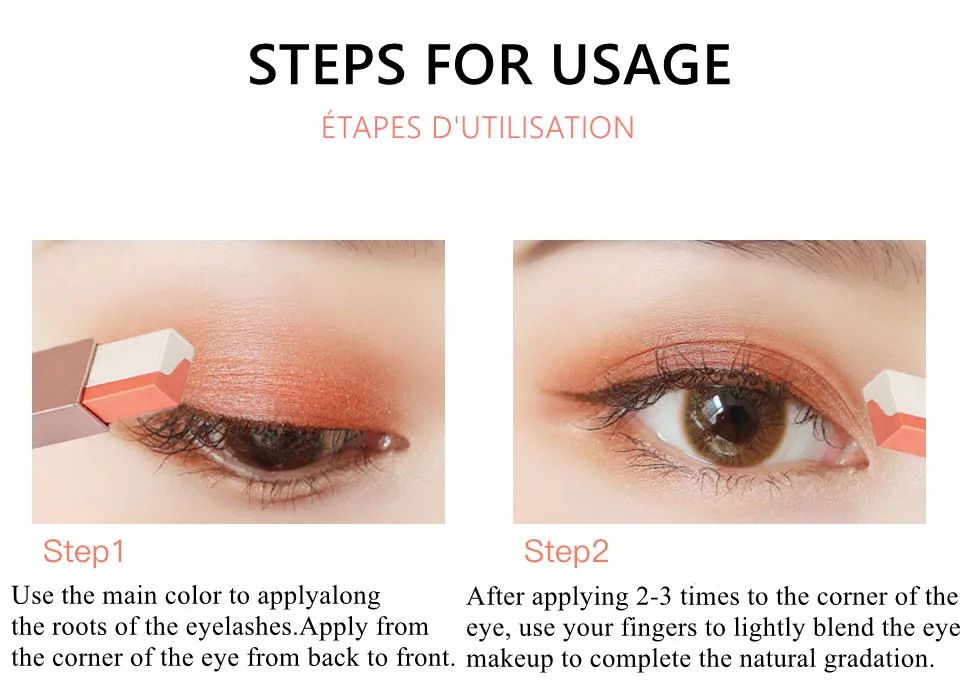 STEPS FOR USAGE

ÉTAPES D'UTILISATION

Step1

Use the main color to applyalong the roots of the eyelashes.Apply from the corner of the eye from back to front.

Step2

After applying 2-3 times to the corner of the eye, use your fingers to lightly blend the eye makeup to complete the natural gradation.