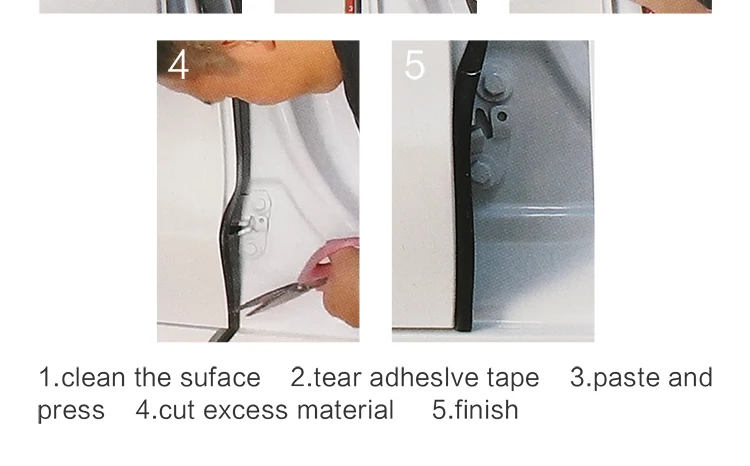 4

5

1.clean the suface 2.tear adheslve tape 3.paste and press 4.cut excess material 5.finish