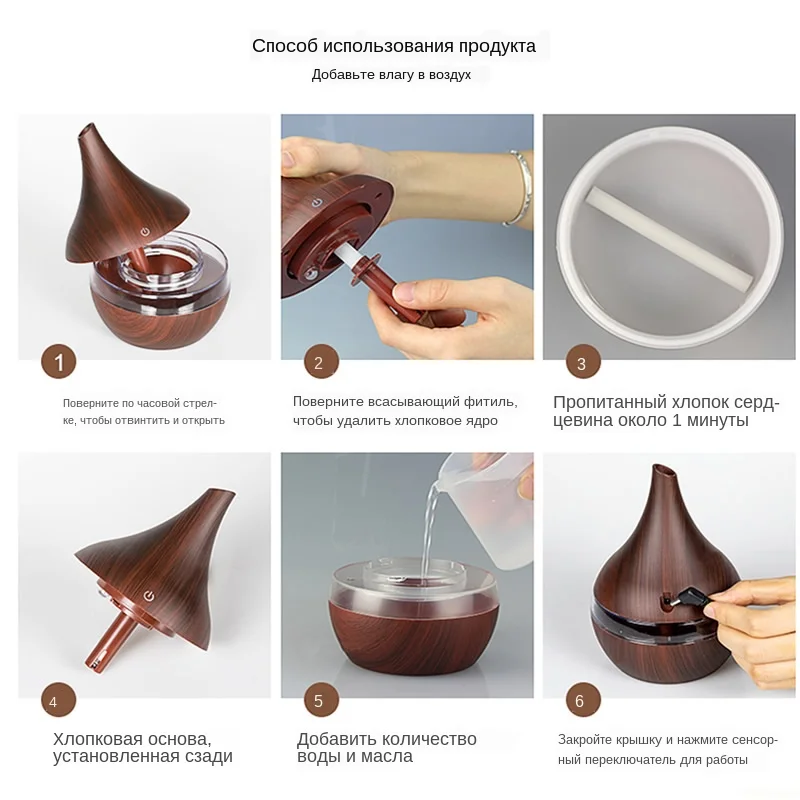 Способ использования продукта
Добавьте влагу в воздух

1
Поверните по часовой стрелке, чтобы отвинтить и открыть

2
Поверните всасывающий фитиль, чтобы удалить хлопковое ядро

3
Пропитанный хлопок сердцевина около 1 минуты

4
Хлопковая основа, установленная сзади

5
Добавить количество воды и масла

6
Закройте крышку и нажмите сенсорный переключатель для работы