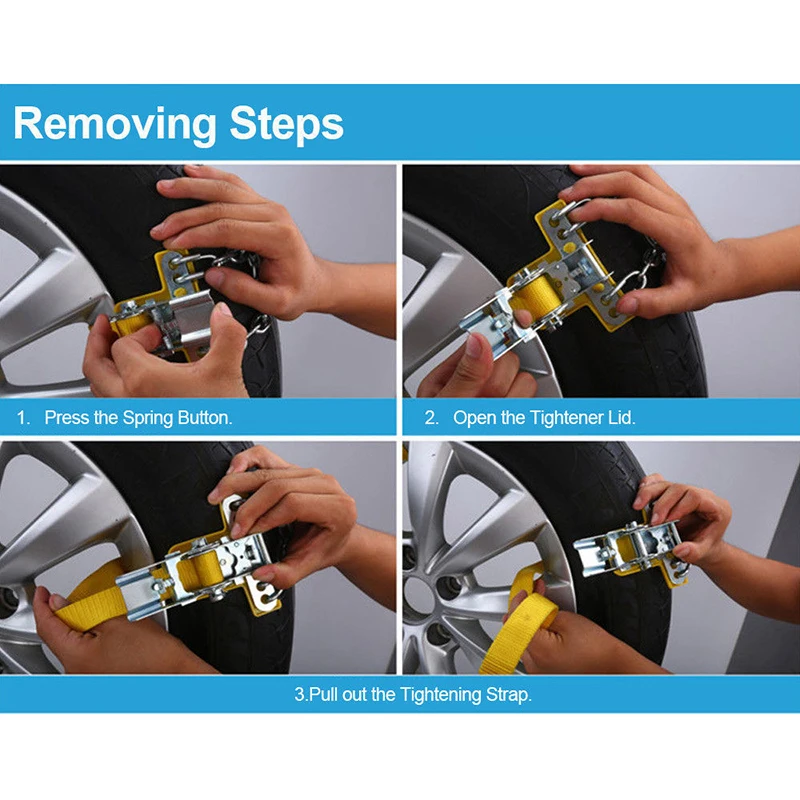 Removing Steps

1. Press the Spring Button.

2. Open the Tightener Lid.

3.Pull out the Tightening Strap.