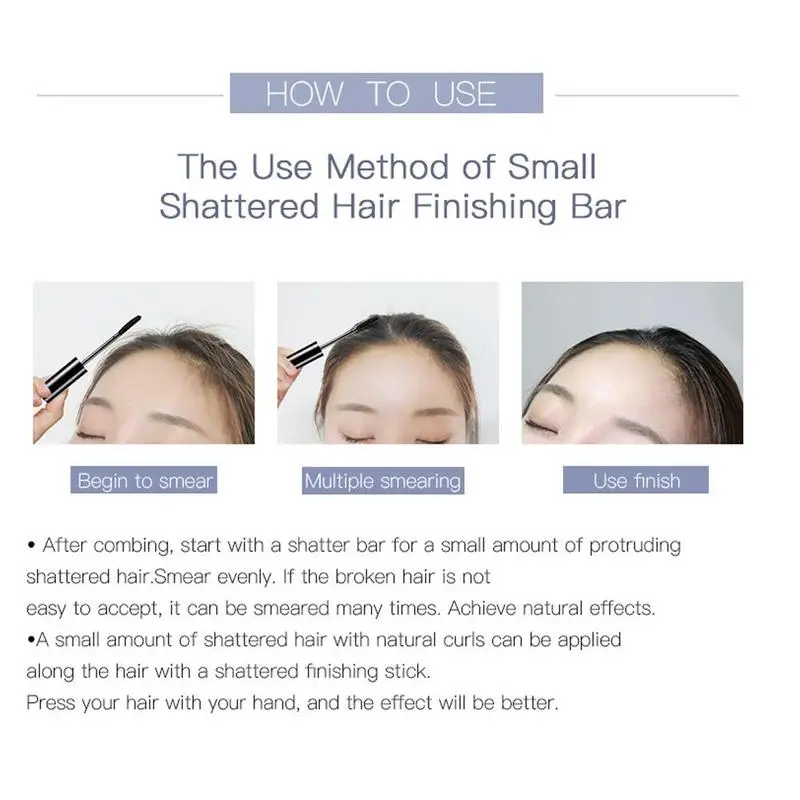 HOW TO USE

The Use Method of Small Shattered Hair Finishing Bar

Begin to smear

Multiple smearing

Use finish

• After combing, start with a shatter bar for a small amount of protruding shattered hair.Smear evenly. If the broken hair is not easy to accept, it can be smeared many times. Achieve natural effects.
•A small amount of shattered hair with natural curls can be applied along the hair with a shattered finishing stick.
Press your hair with your hand, and the effect will be better.