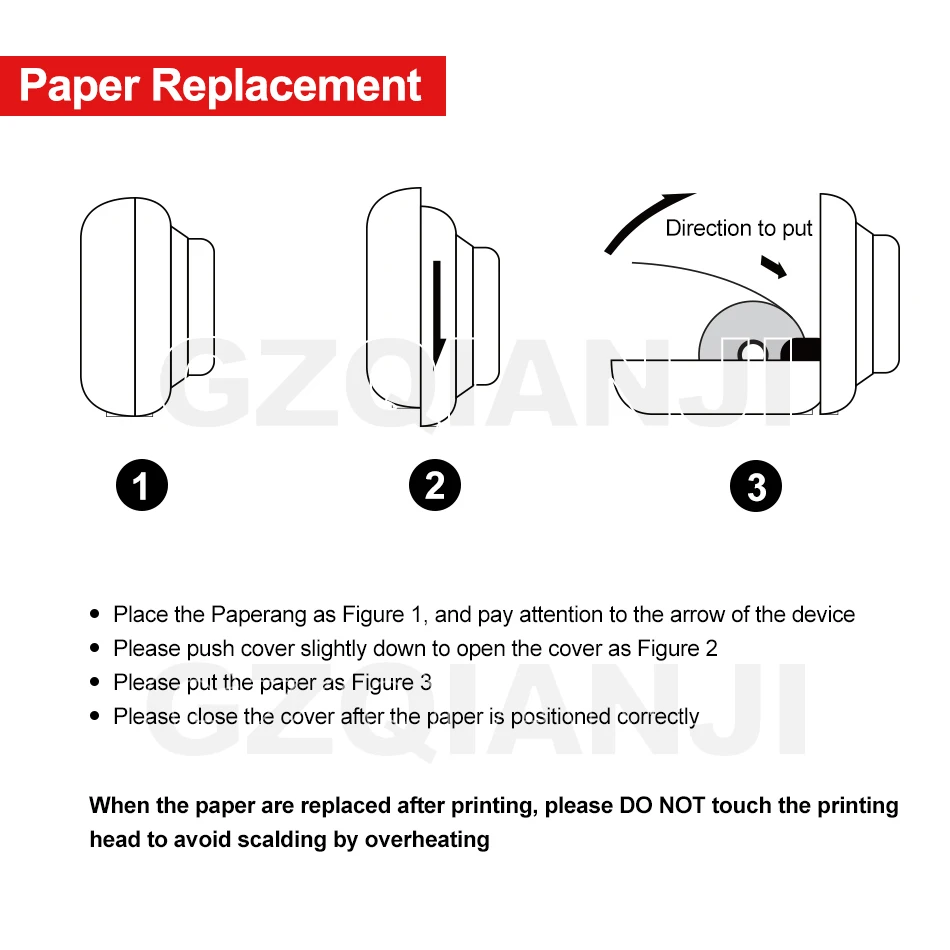 Paper Replacement

Direction to put

GZQIANJI

1

2

3

• Place the Paperang as Figure 1, and pay attention to the arrow of the device
• Please push cover slightly down to open the cover as Figure 2
• Please put the paper as Figure 3
• Please close the cover after the paper is positioned correctly

GZQIANJI

When the paper are replaced after printing, please DO NOT touch the printing head to avoid scalding by overheating