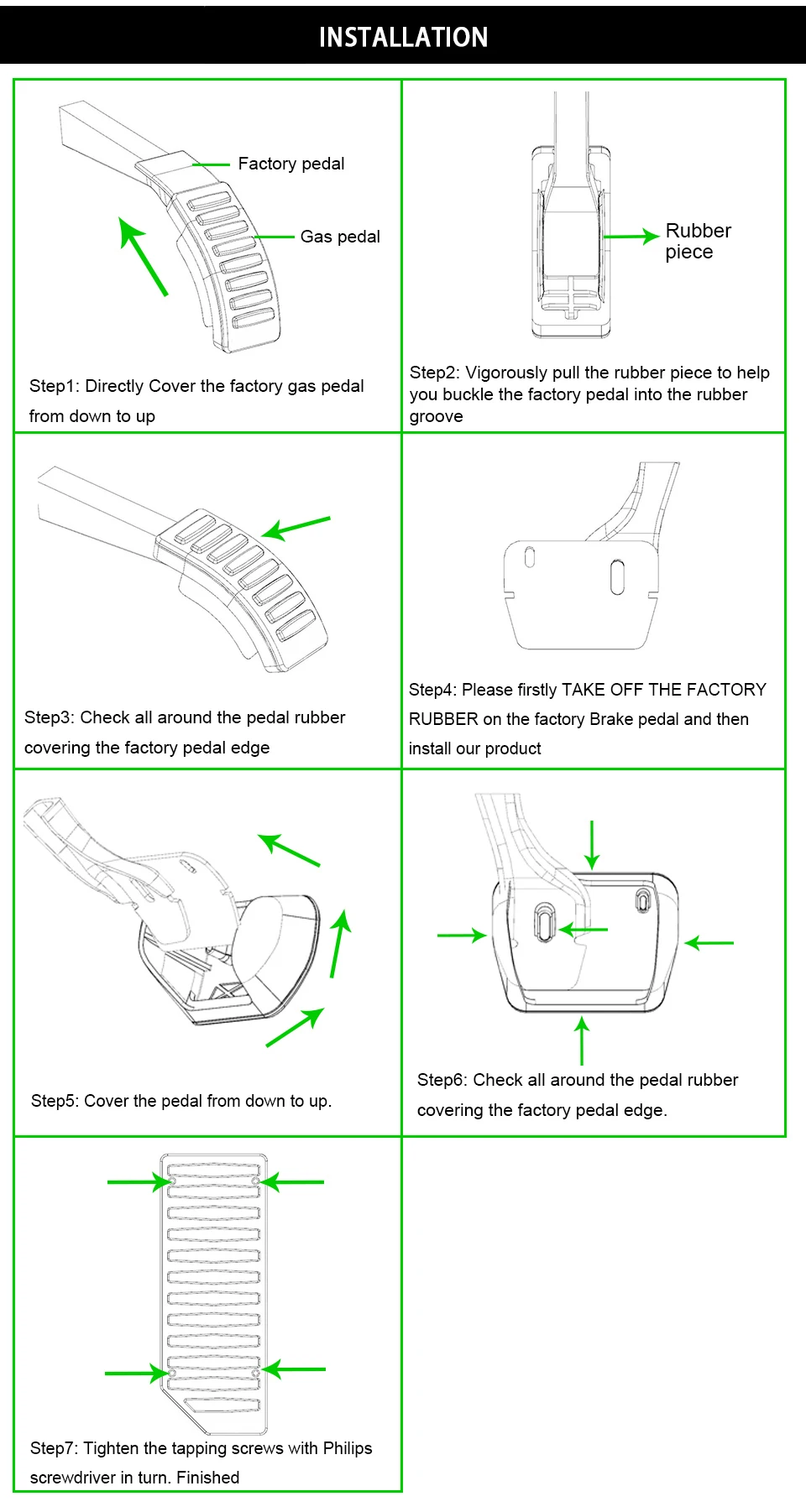 INSTALLATION

Factory pedal

Gas pedal

Step1: Directly Cover the factory gas pedal from down to up

Rubber piece

Step2: Vigorously pull the rubber piece to help you buckle the factory pedal into the rubber groove

Step3: Check all around the pedal rubber covering the factory pedal edge

Step4: Please firstly TAKE OFF THE FACTORY RUBBER on the factory Brake pedal and then install our product

Step5: Cover the pedal from down to up.

Step6: Check all around the pedal rubber covering the factory pedal edge.

Step7: Tighten the tapping screws with Philips screwdriver in turn. Finished