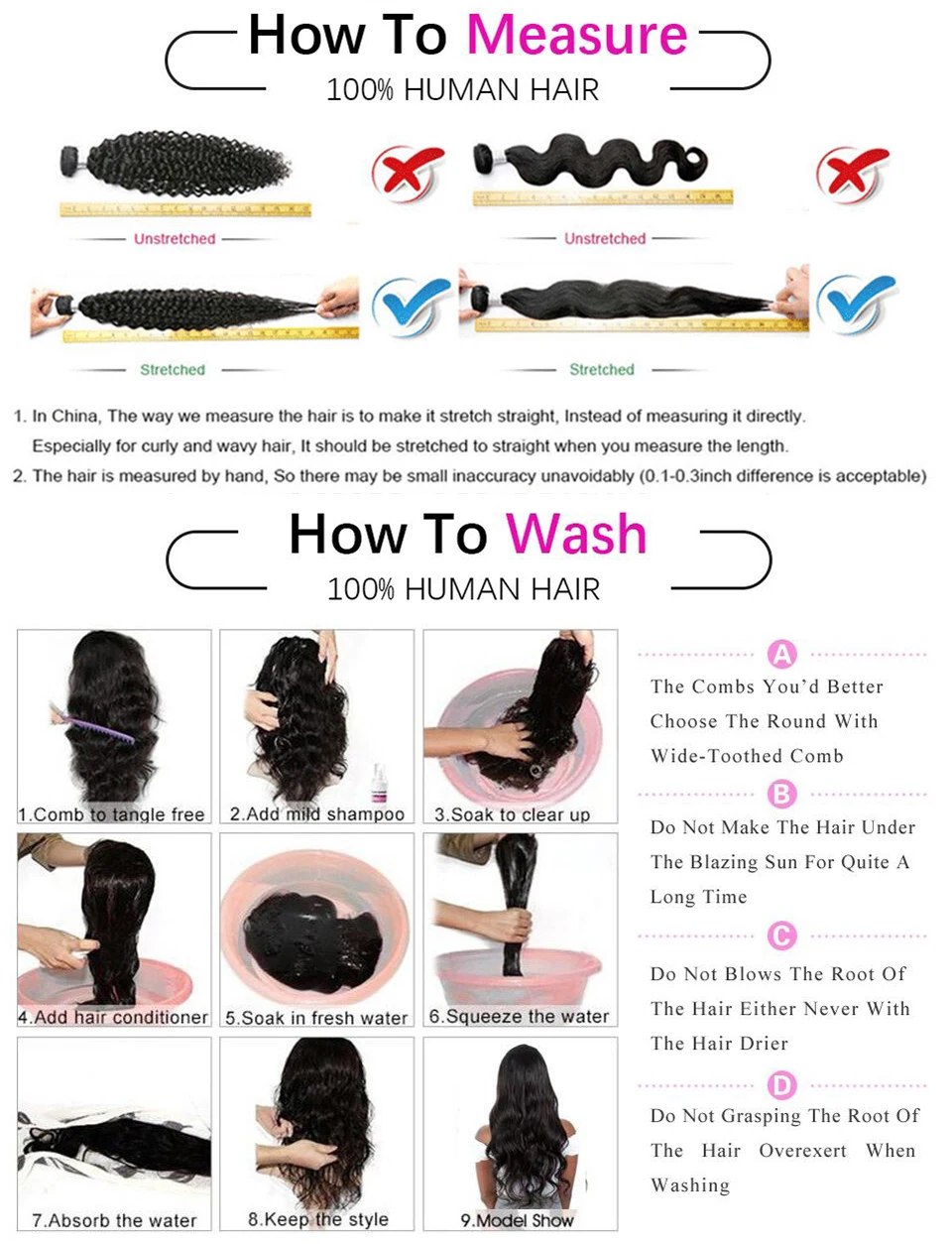 How To Measure
100% HUMAN HAIR

Unstretched

Unstretched

Stretched

Stretched

1. In China, The way we measure the hair is to make it stretch straight, Instead of measuring it directly. Especially for curly and wavy hair, It should be stretched to straight when you measure the length.

2. The hair is measured by hand, So there may be small inaccuracy unavoidably (0.1-0.3inch difference is acceptable)

How To Wash
100% HUMAN HAIR

1.Comb to tangle free

2.Add mild shampoo

3.Soak to clear up

4.Add hair conditioner

5.Soak in fresh water

6.Squeeze the water

7.Absorb the water

8.Keep the style

9.Model Show

A
The Combs You'd Better Choose The Round With Wide-Toothed Comb

B
Do Not Make The Hair Under The Blazing Sun For Quite A Long Time

C
Do Not Blows The Root Of The Hair Either Never With The Hair Drier

D
Do Not Grasping The Root Of The Hair Overexert When Washing