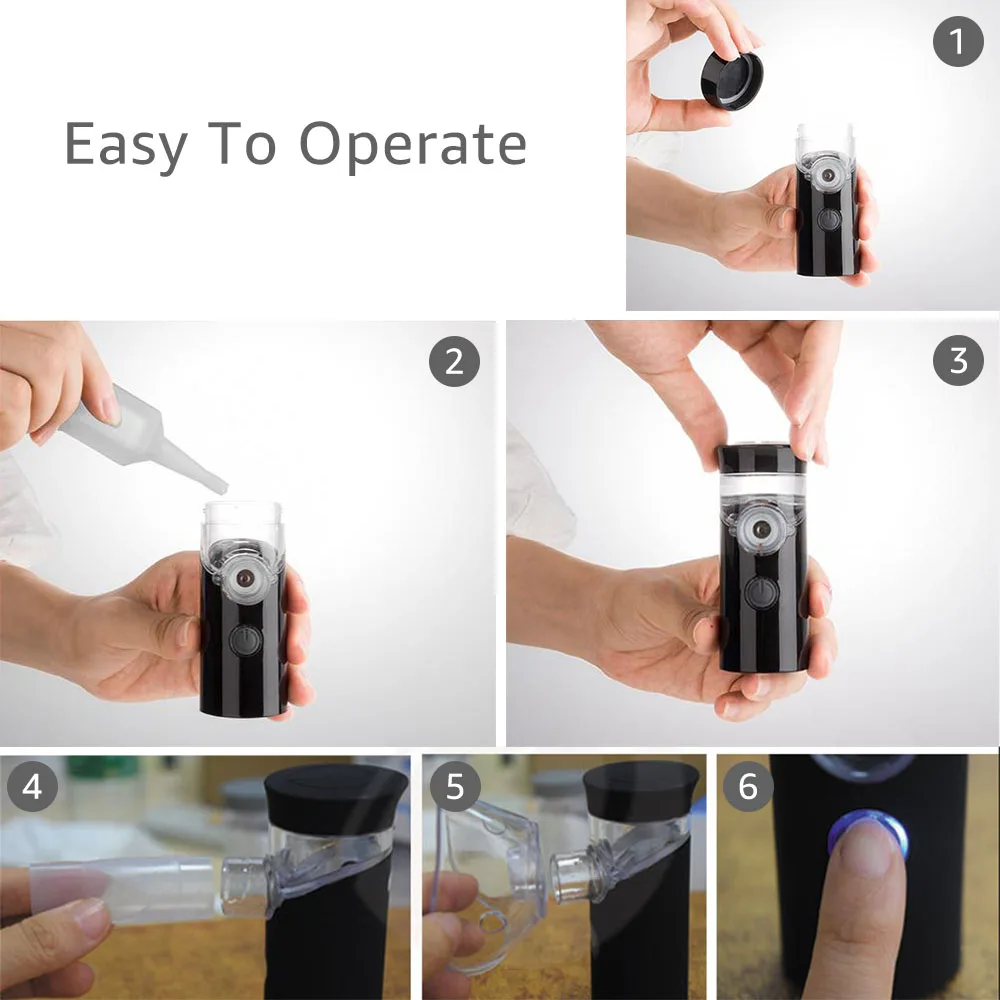 Easy To Operate

1

2

3

4

5

6