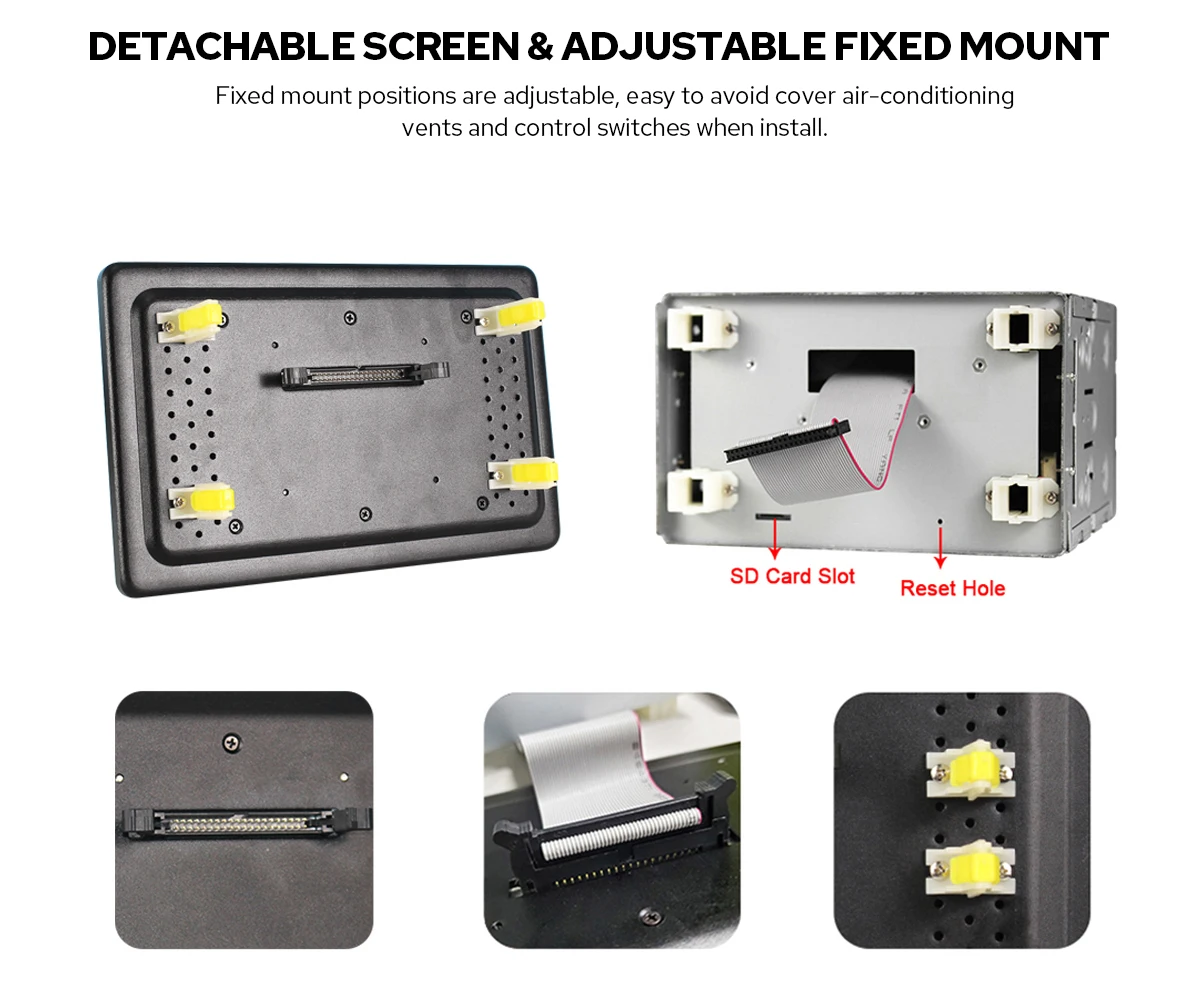 DETACHABLE SCREEN & ADJUSTABLE FIXED MOUNT

Fixed mount positions are adjustable, easy to avoid cover air-conditioning vents and control switches when install.

SD Card Slot

Reset Hole