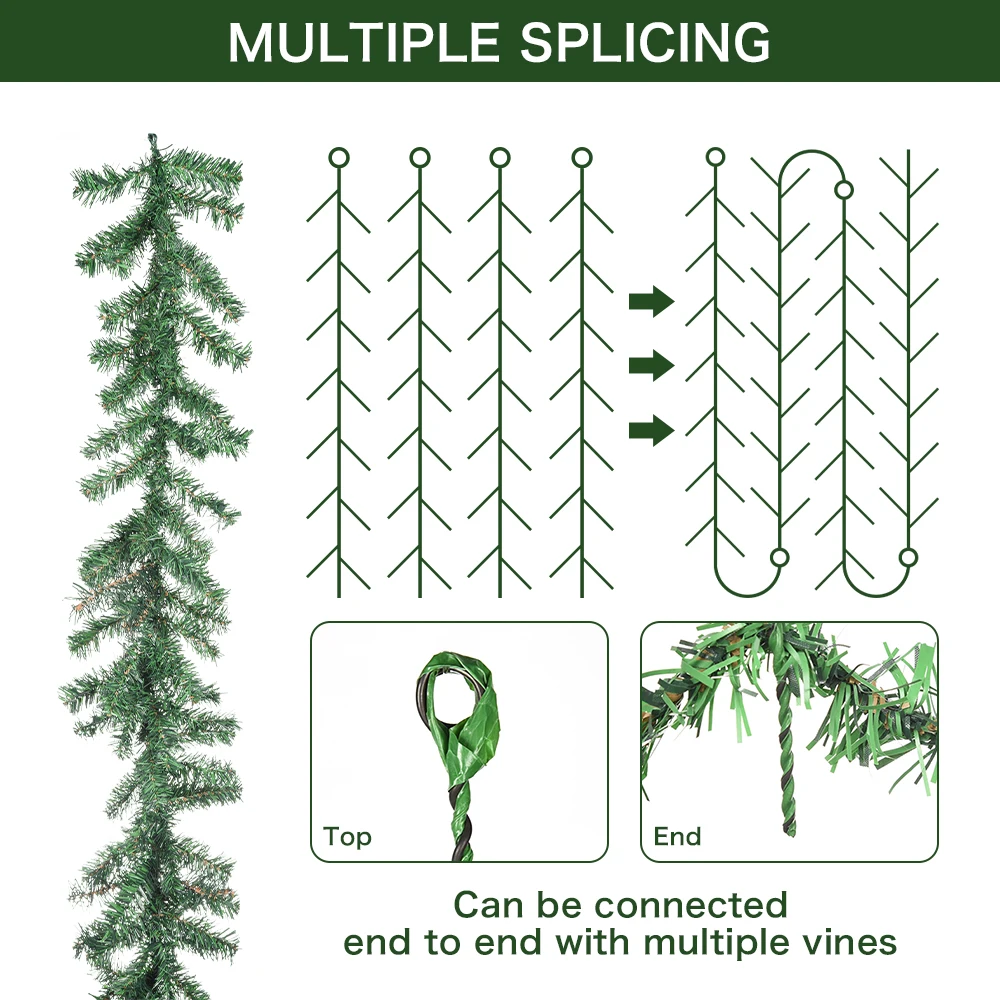 MULTIPLE SPLICING

Top

End

Can be connected end to end with multiple vines