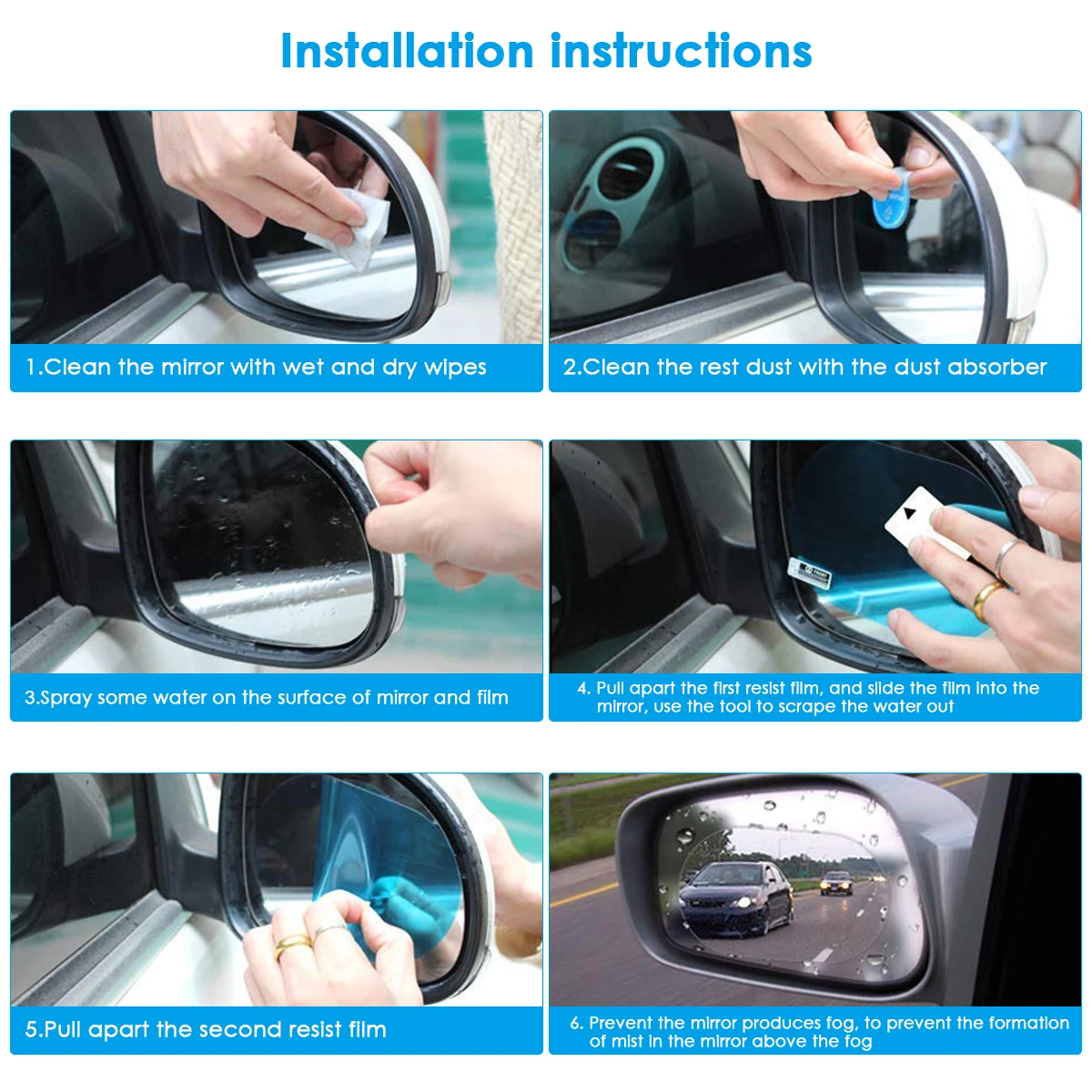 Installation instructions

1.Clean the mirror with wet and dry wipes

2.Clean the rest dust with the dust absorber

3.Spray some water on the surface of mirror and film

4. Pull apart the first resist film, and slide the film into the mirror, use the tool to scrape the water out

5.Pull apart the second resist film

6. Prevent the mirror produces fog, to prevent the formation of mist in the mirror above the fog