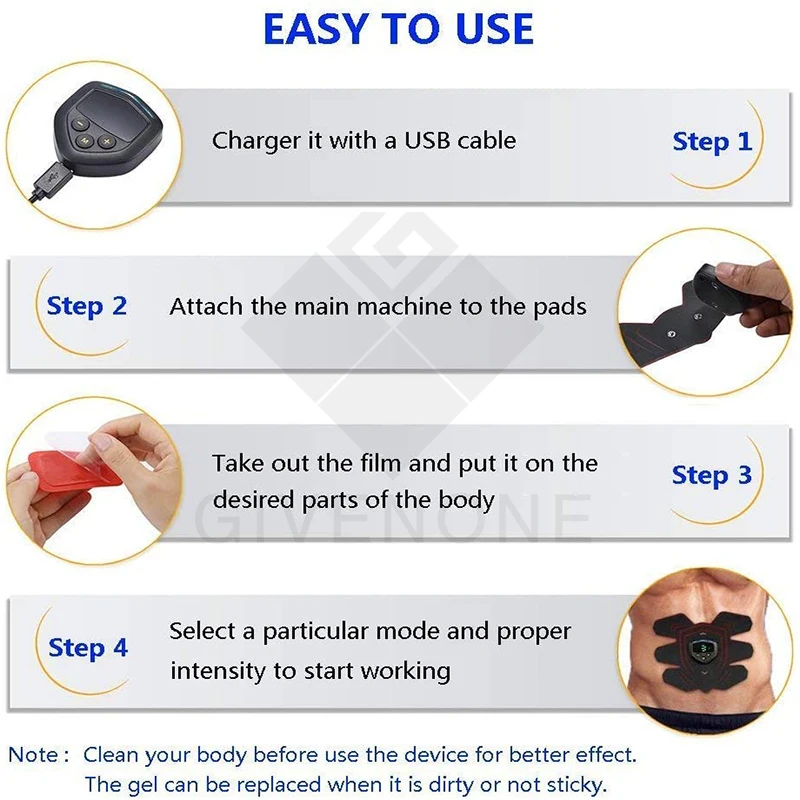 EASY TO USE

Charger it with a USB cable

Step 1

Step 2

Attach the main machine to the pads

Take out the film and put it on the desired parts of the body

Step 3

GIVENONE

Step 4

Select a particular mode and proper intensity to start working

Note : Clean your body before use the device for better effect.
The gel can be replaced when it is dirty or not sticky.