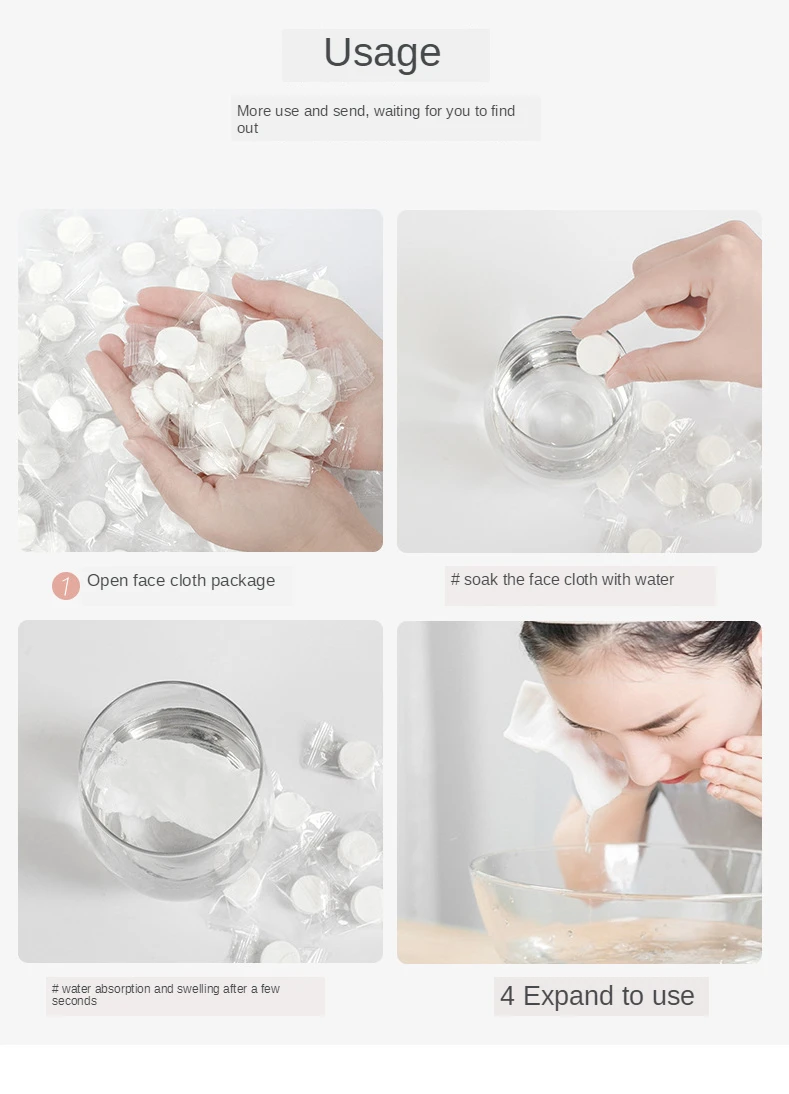 Usage

More use and send, waiting for you to find out

1 Open face cloth package

# soak the face cloth with water

# water absorption and swelling after a few seconds

4 Expand to use