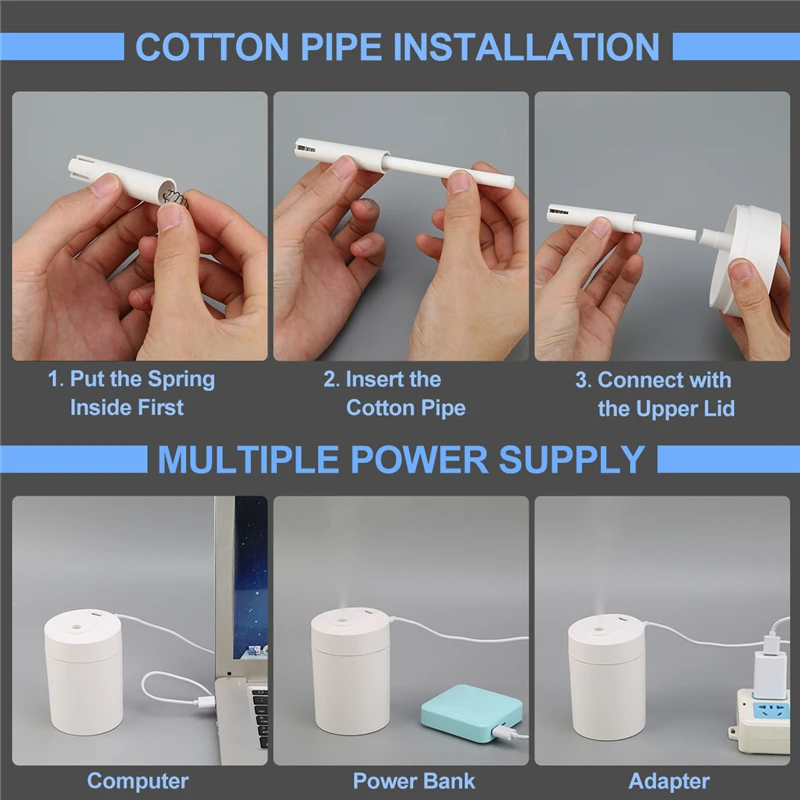 COTTON PIPE INSTALLATION

1. Put the Spring Inside First

2. Insert the Cotton Pipe

3. Connect with the Upper Lid

MULTIPLE POWER SUPPLY

Computer

Power Bank

Adapter