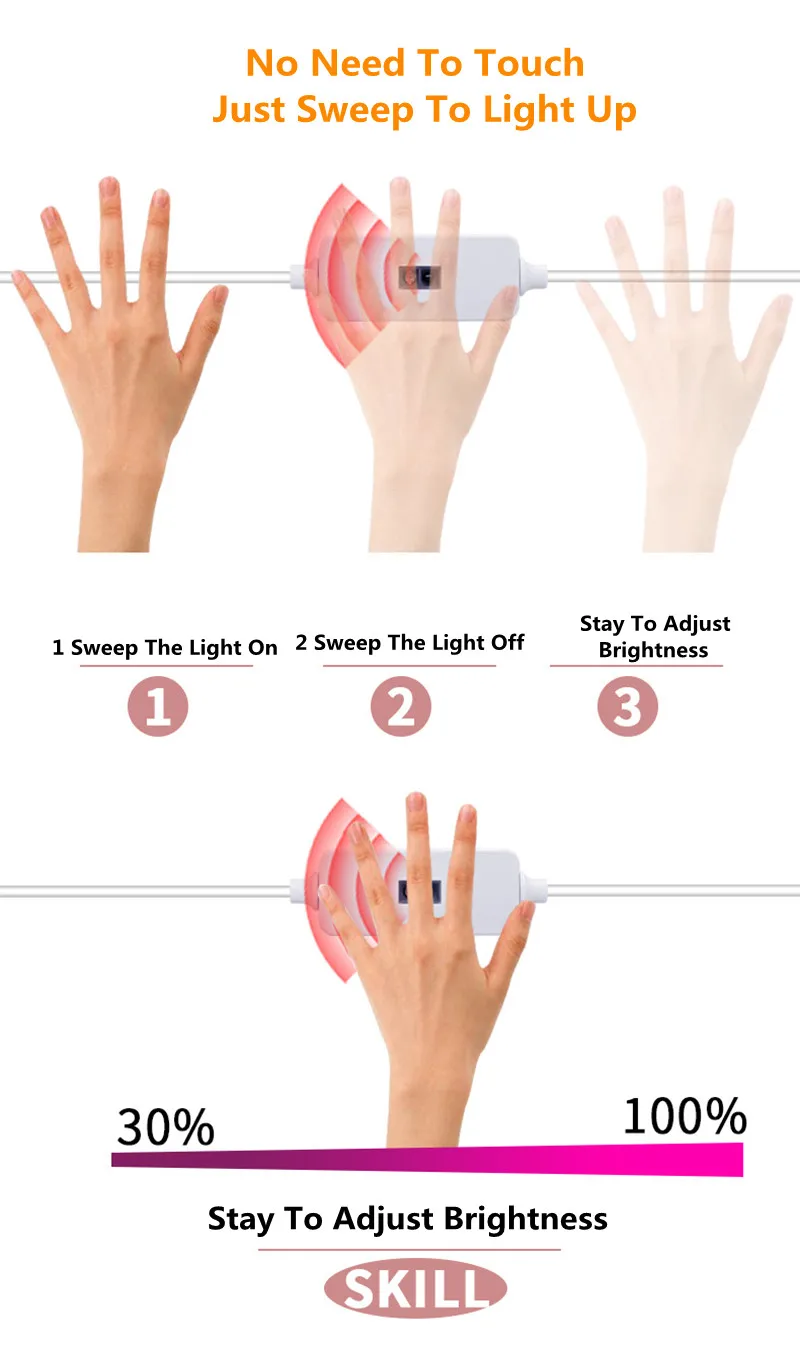 No Need To Touch
Just Sweep To Light Up

1 Sweep The Light On

1

2 Sweep The Light Off

2

Stay To Adjust Brightness

3

30%

100%

Stay To Adjust Brightness

SKILL