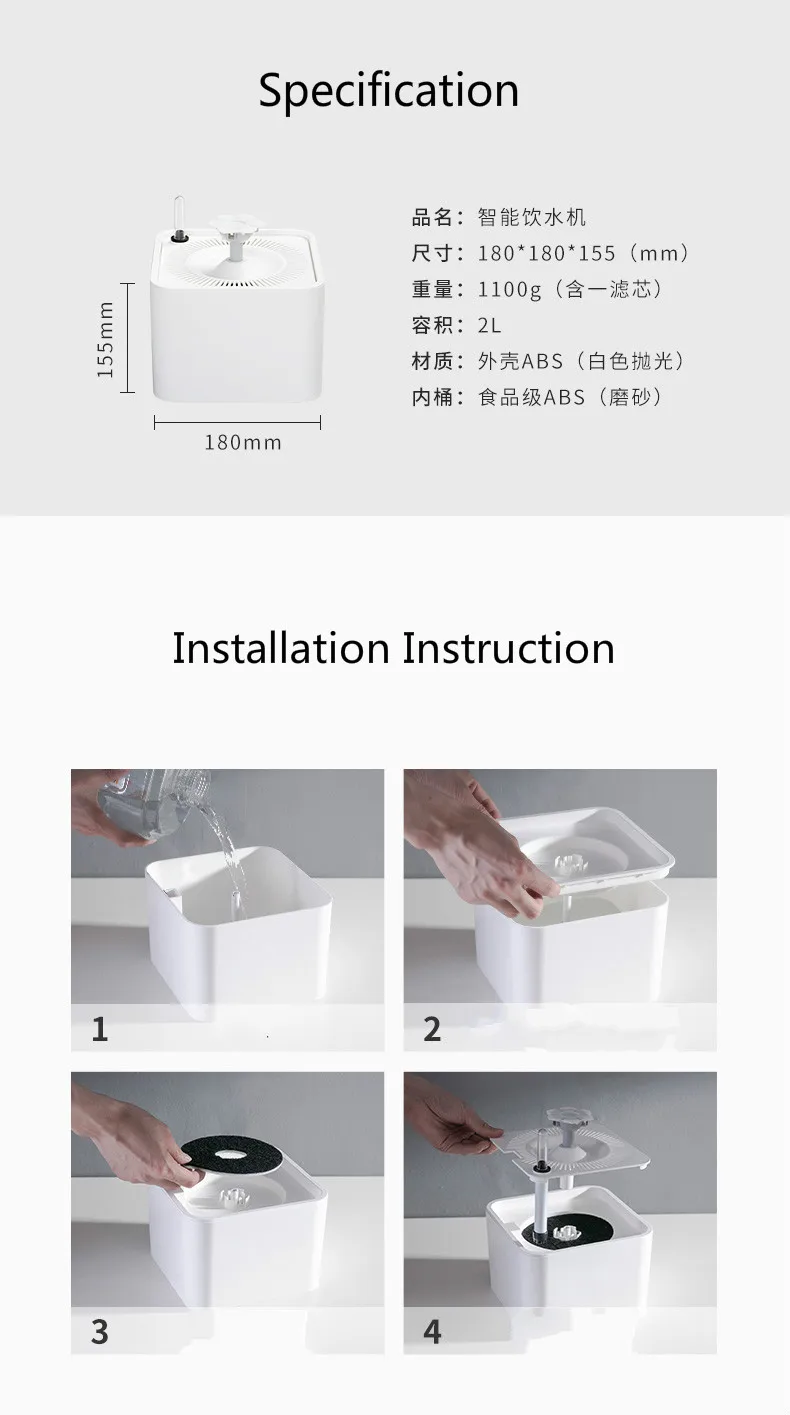 Specification

155mm

180mm

品名：智能饮水机
尺寸：180*180*155（mm）
重量：1100g（含一滤芯）
容积：2L
材质：外壳ABS（白色抛光）
内桶：食品级ABS（磨砂）

Installation Instruction

1

2

3

4