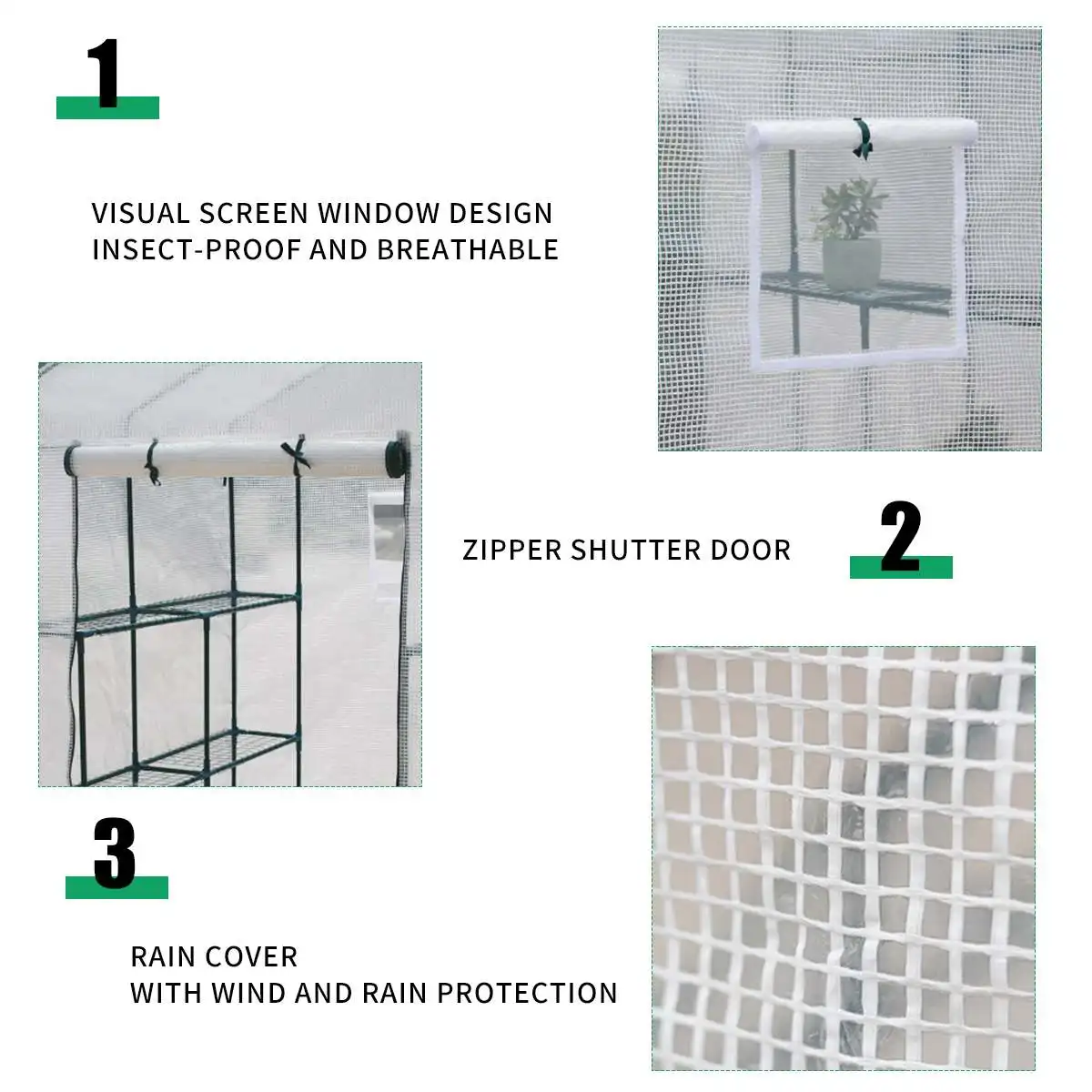 1

VISUAL SCREEN WINDOW DESIGN
INSECT-PROOF AND BREATHABLE

ZIPPER SHUTTER DOOR

2

3

RAIN COVER
WITH WIND AND RAIN PROTECTION