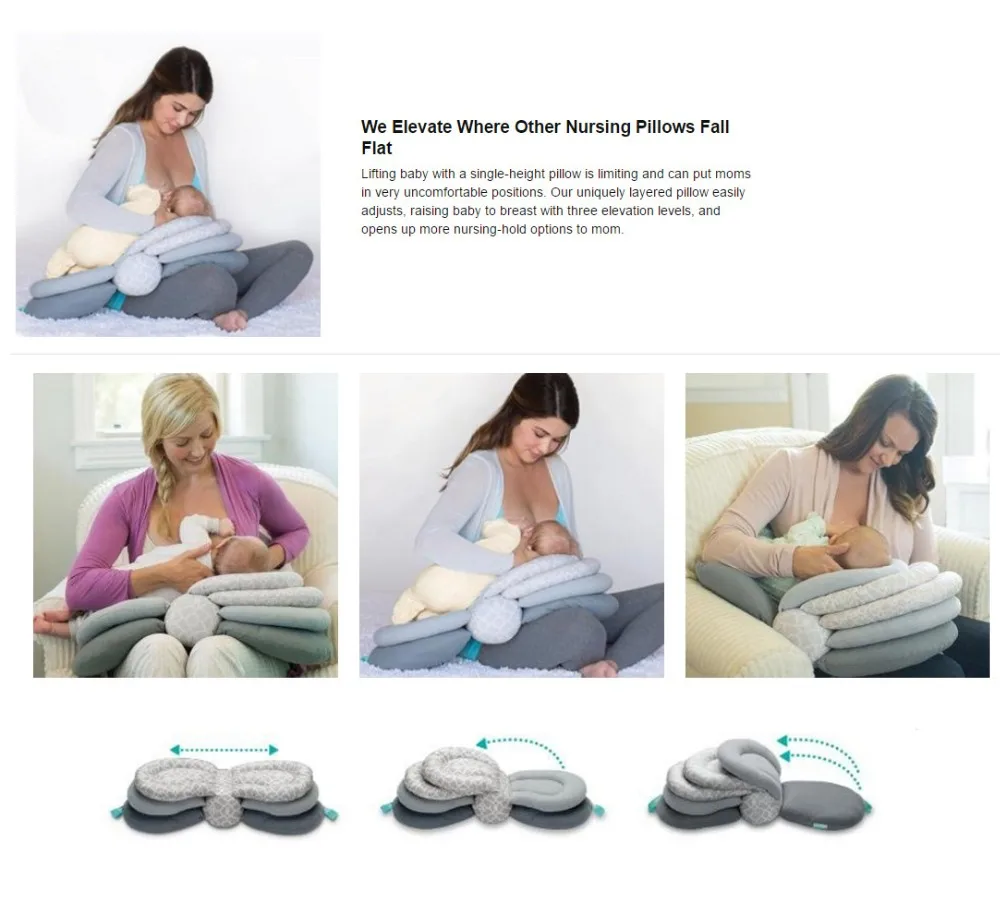 We Elevate Where Other Nursing Pillows Fall Flat

Lifting baby with a single-height pillow is limiting and can put moms in very uncomfortable positions. Our uniquely layered pillow easily adjusts, raising baby to breast with three elevation levels, and opens up more nursing-hold options to mom.