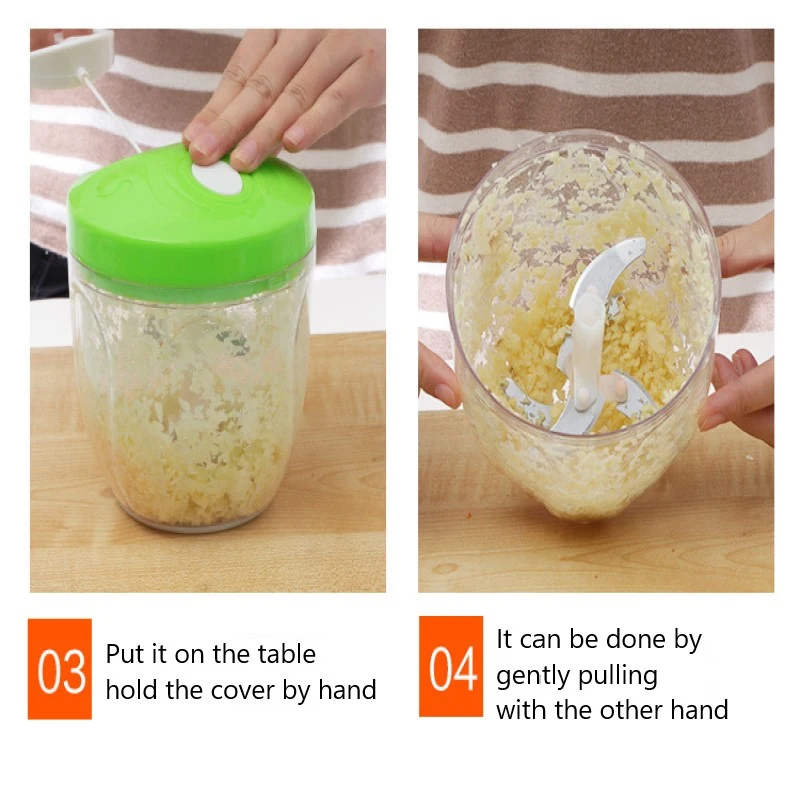 03

Put it on the table hold the cover by hand

04

It can be done by gently pulling with the other hand