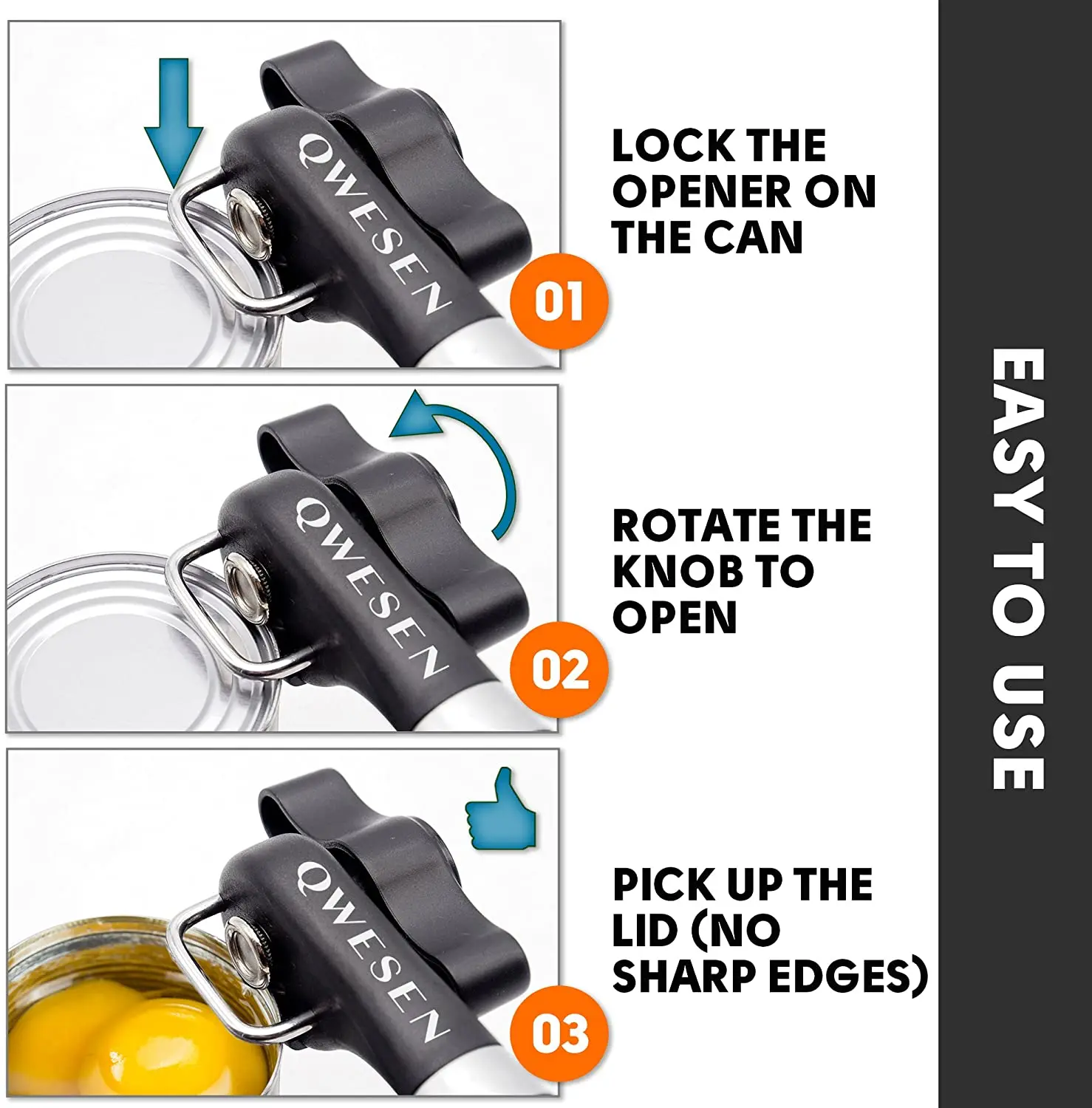 QWESEN

01

LOCK THE OPENER ON THE CAN

QWESEN

02

ROTATE THE KNOB TO OPEN

QWESEN

03

PICK UP THE LID (NO SHARP EDGES)

EASY TO USE