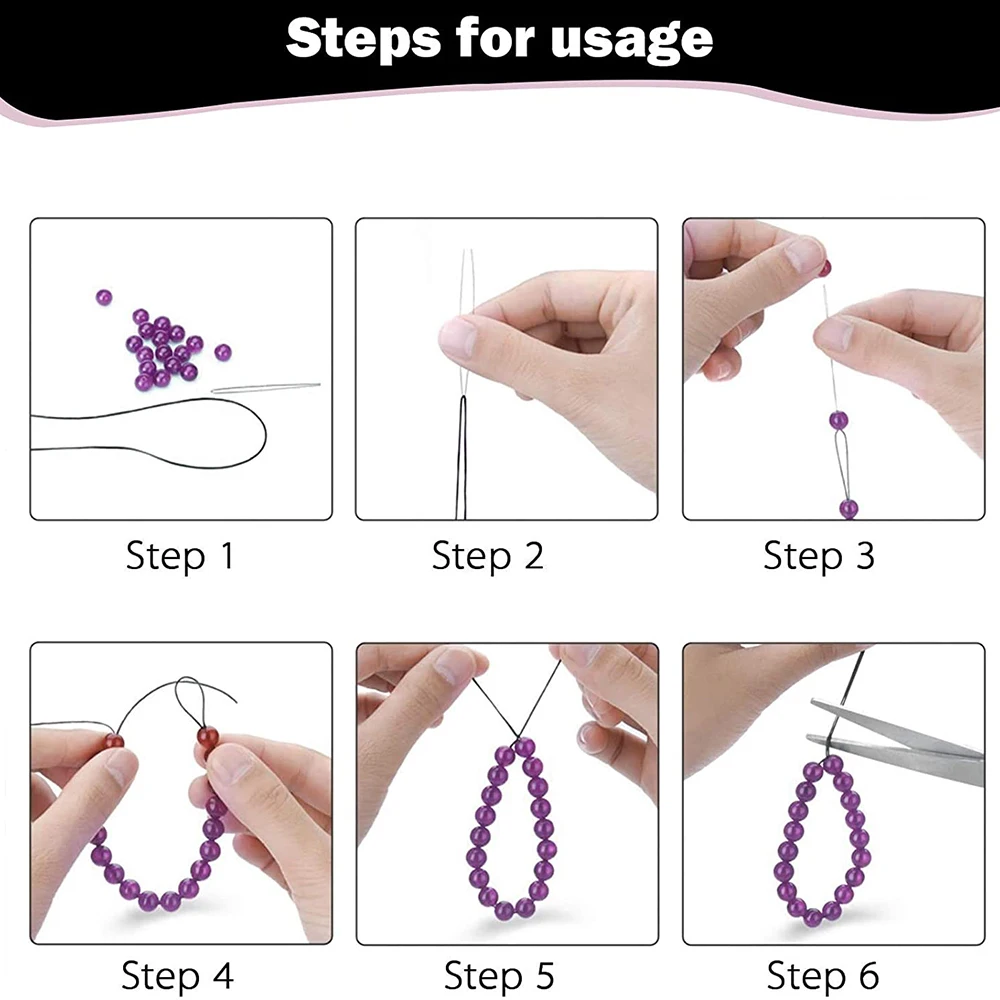 Steps for usage

Step 1

Step 2

Step 3

Step 4

Step 5

Step 6