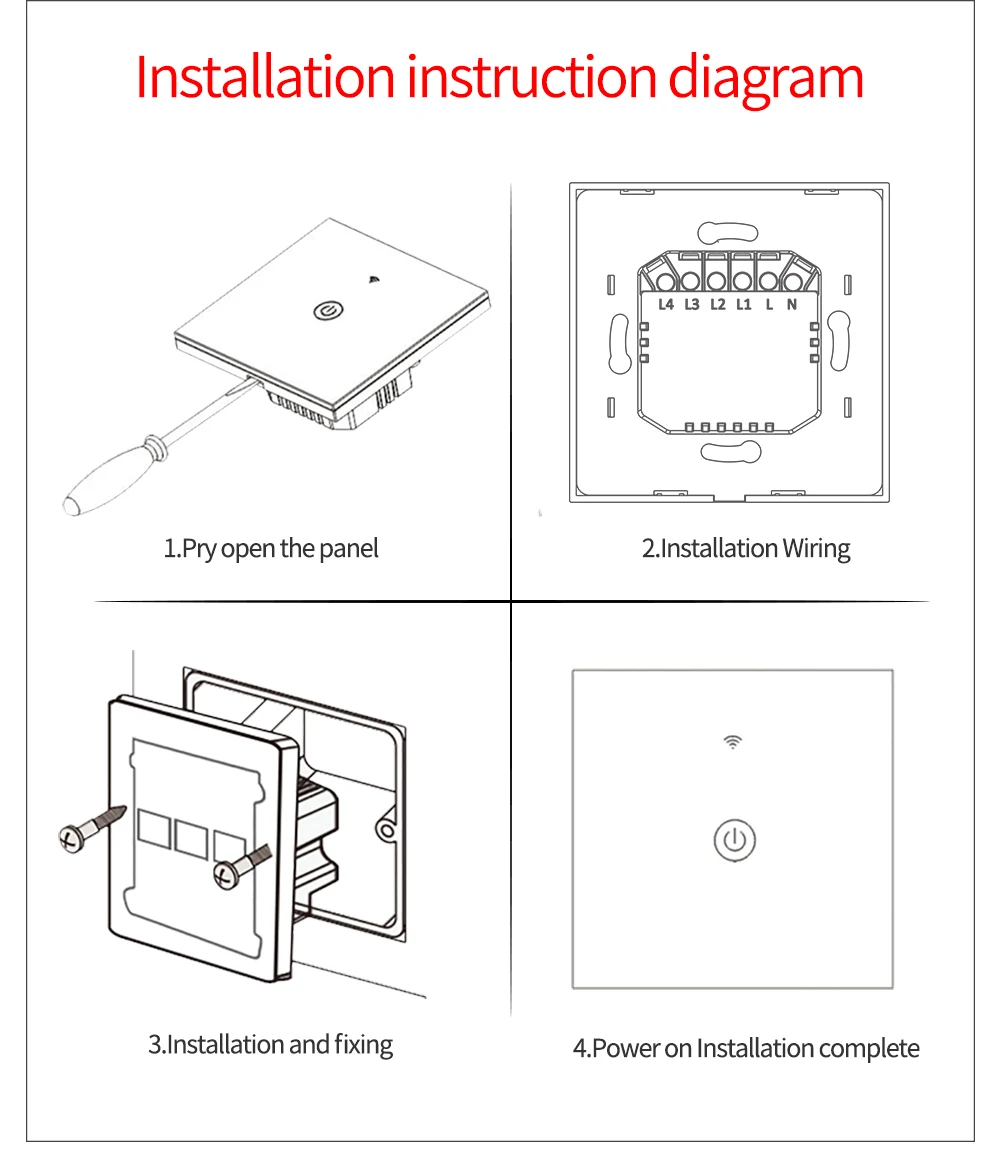 Installation instruction diagram

1.Pry open the panel

L4 L3 L2 L1 L N

2.Installation Wiring

3.Installation and fixing

4.Power on Installation complete