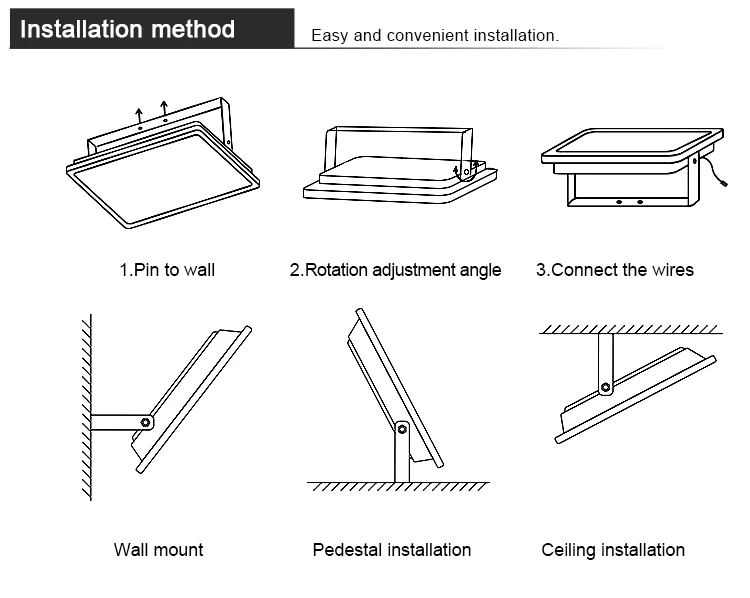 Installation method

Easy and convenient installation.

1.Pin to wall

2.Rotation adjustment angle

3.Connect the wires

Wall mount

Pedestal installation

Ceiling installation