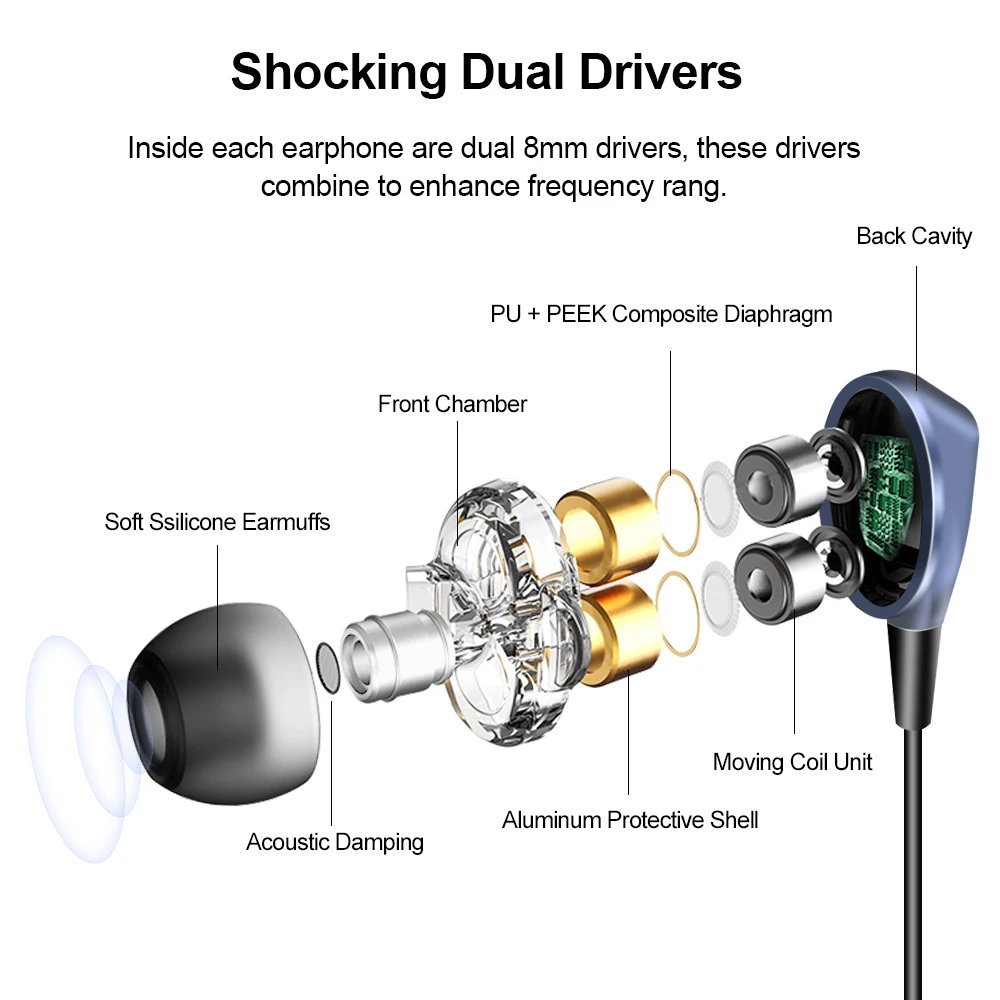 Shocking Dual Drivers

Inside each earphone are dual 8mm drivers, these drivers combine to enhance frequency rang.

Back Cavity

PU + PEEK Composite Diaphragm

Front Chamber

Soft Ssilicone Earmuffs

Moving Coil Unit

Aluminum Protective Shell

Acoustic Damping