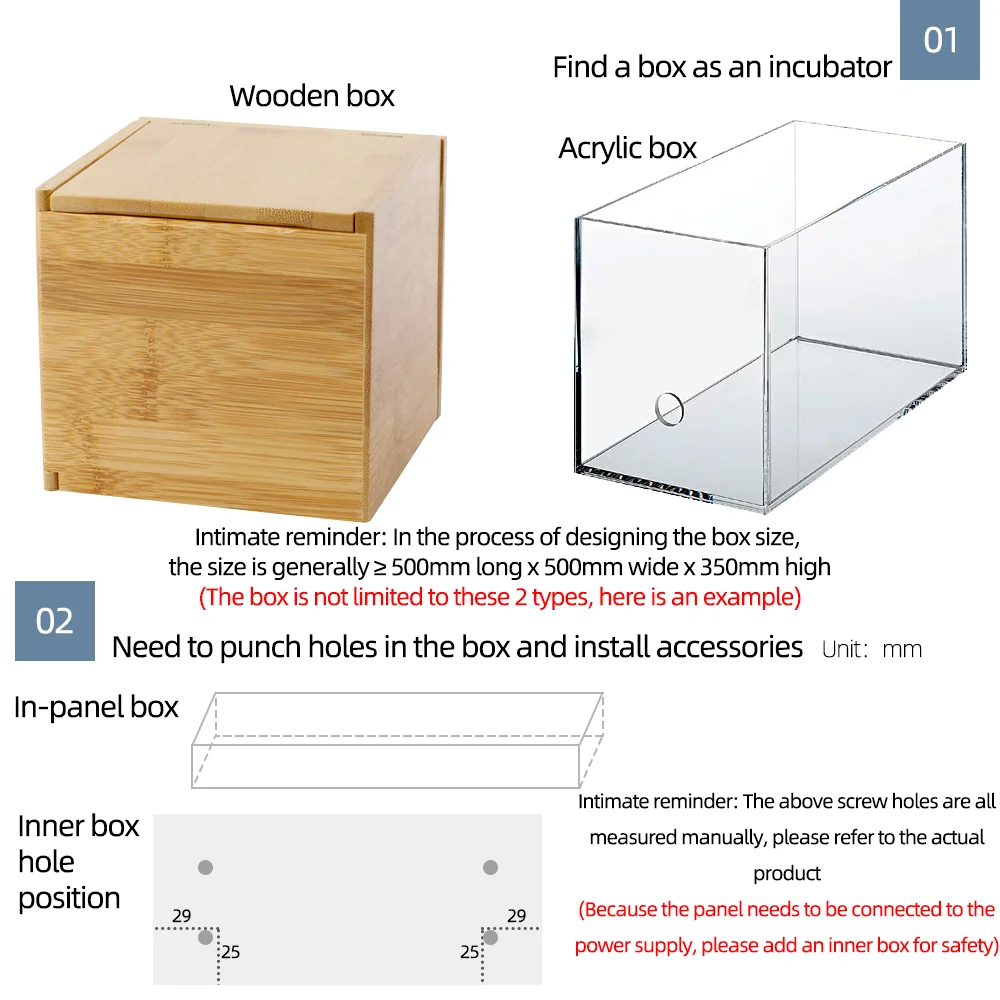 01

Find a box as an incubator

Wooden box

Acrylic box

Intimate reminder: In the process of designing the box size, the size is generally ≥ 500mm long x 500mm wide x 350mm high
(The box is not limited to these 2 types, here is an example)

02

Need to punch holes in the box and install accessories Unit: mm

In-panel box

Inner box hole position

29

25

29

25

Intimate reminder: The above screw holes are all measured manually, please refer to the actual product
(Because the panel needs to be connected to the power supply, please add an inner box for safety)