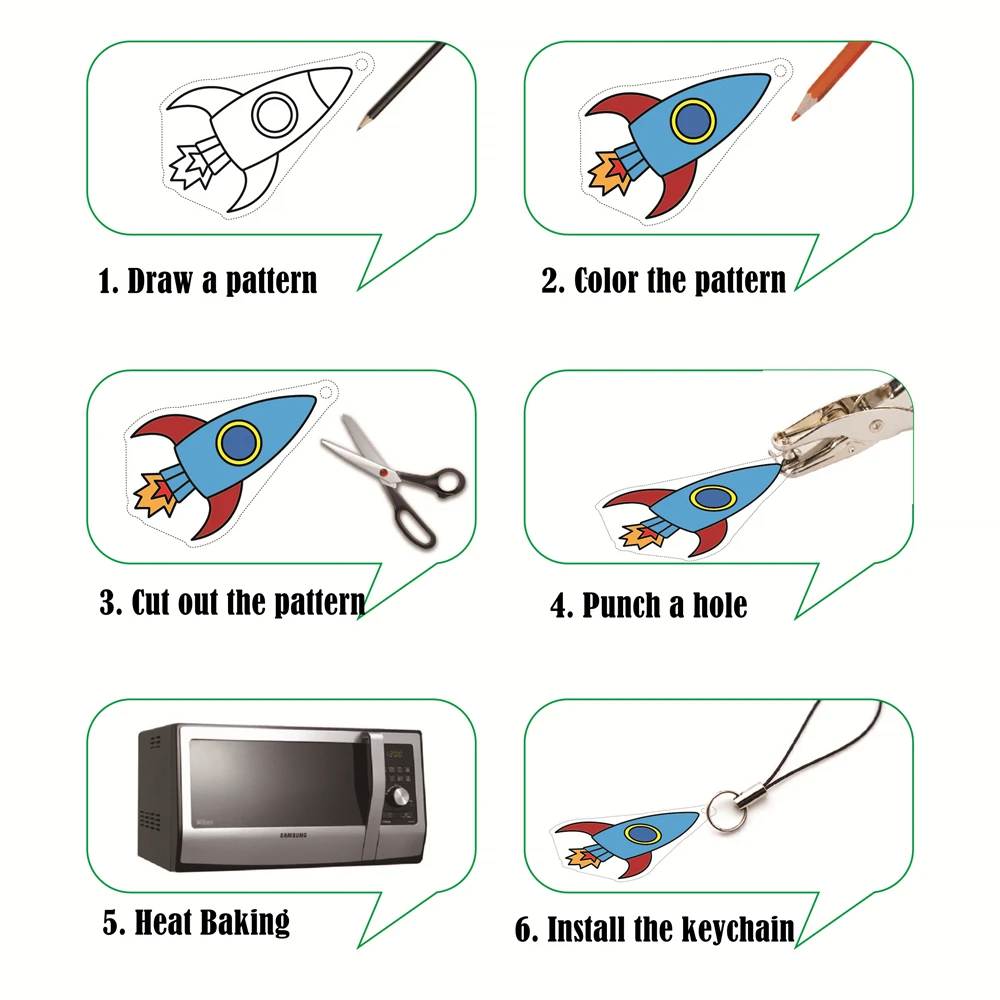 1. Draw a pattern

2. Color the pattern

3. Cut out the pattern

4. Punch a hole

SAMSUNG

5. Heat Baking

6. Install the keychain