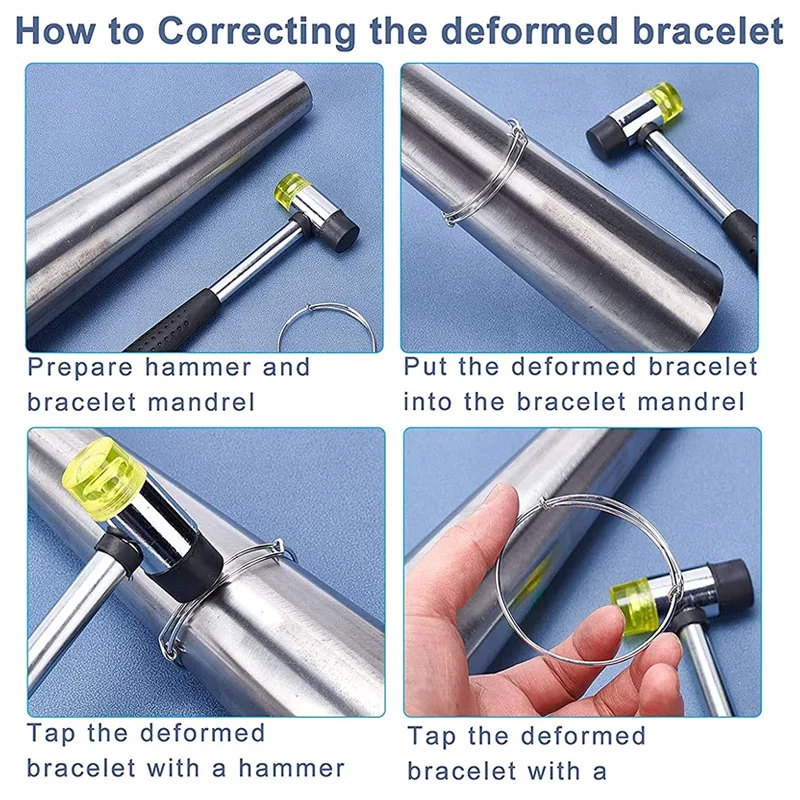 How to Correcting the deformed bracelet

Prepare hammer and bracelet mandrel

Put the deformed bracelet into the bracelet mandrel

Tap the deformed bracelet with a hammer

Tap the deformed bracelet with a