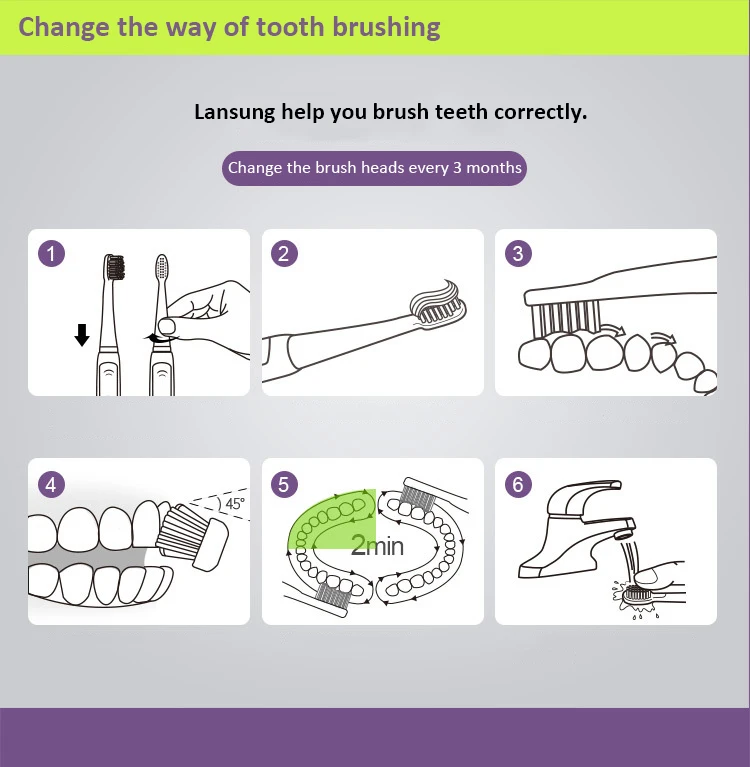 Change the way of tooth brushing

Lansung help you brush teeth correctly.

Change the brush heads every 3 months

1

2

3

4

45°

5

2min

6