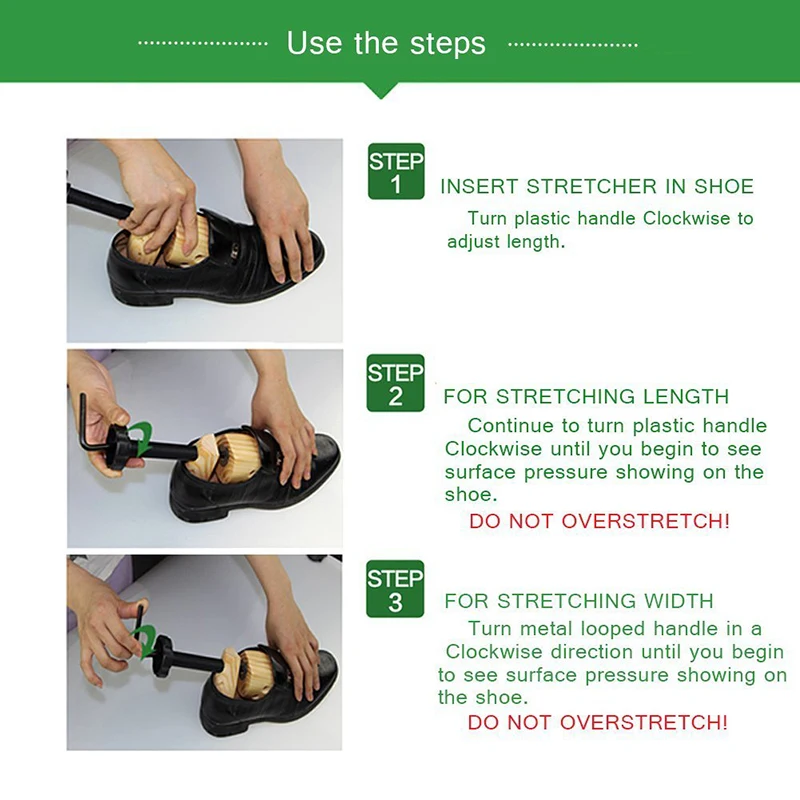 Use the steps

STEP 1

INSERT STRETCHER IN SHOE

Turn plastic handle Clockwise to adjust length.

STEP 2

FOR STRETCHING LENGTH

Continue to turn plastic handle Clockwise until you begin to see surface pressure showing on the shoe.

DO NOT OVERSTRETCH!

STEP 3

FOR STRETCHING WIDTH

Turn metal looped handle in a Clockwise direction until you begin to see surface pressure showing on the shoe.

DO NOT OVERSTRETCH!