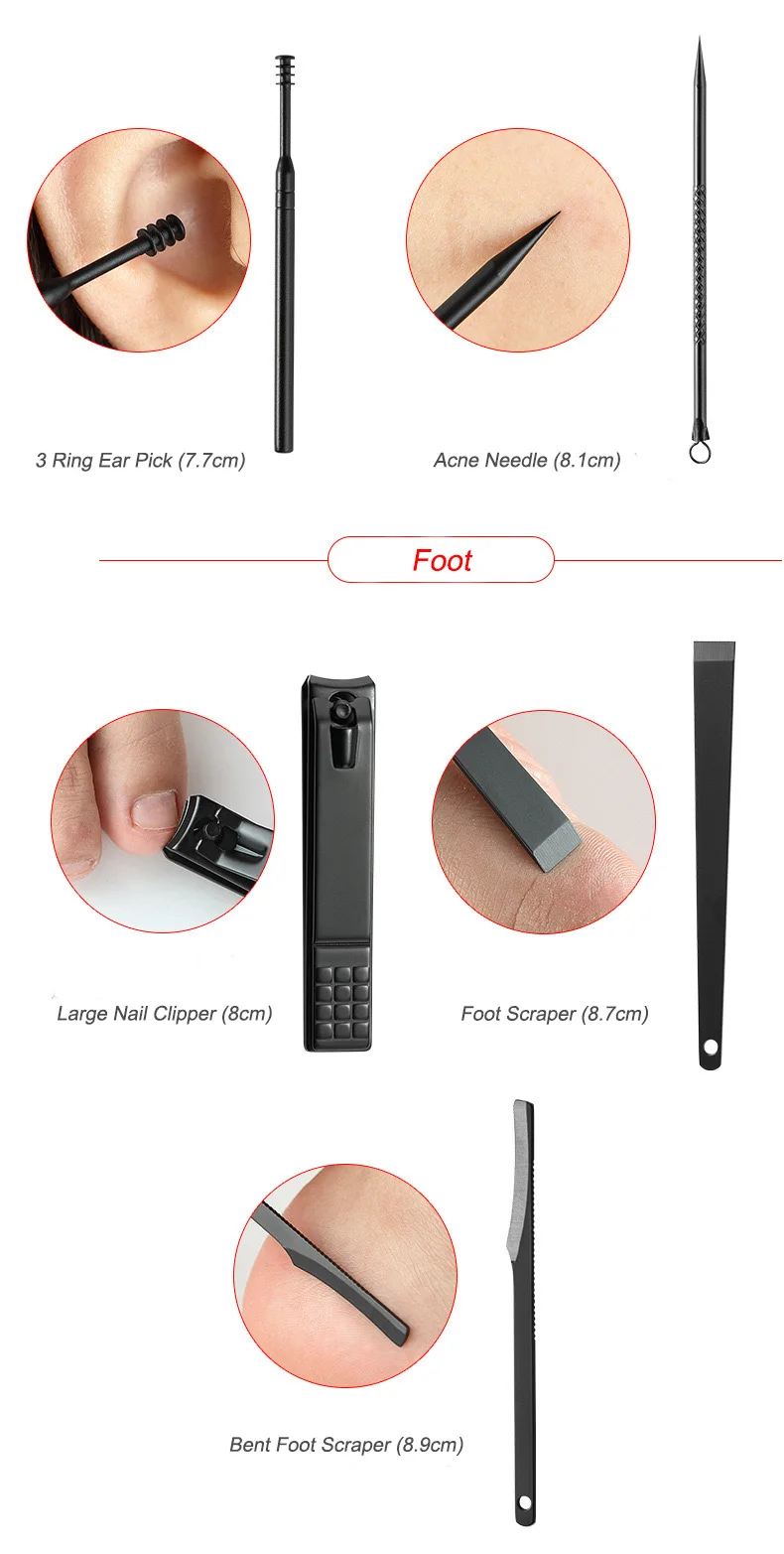 3 Ring Ear Pick (7.7cm)

Acne Needle (8.1cm)

Foot

Large Nail Clipper (8cm)

Foot Scraper (8.7cm)

Bent Foot Scraper (8.9cm)