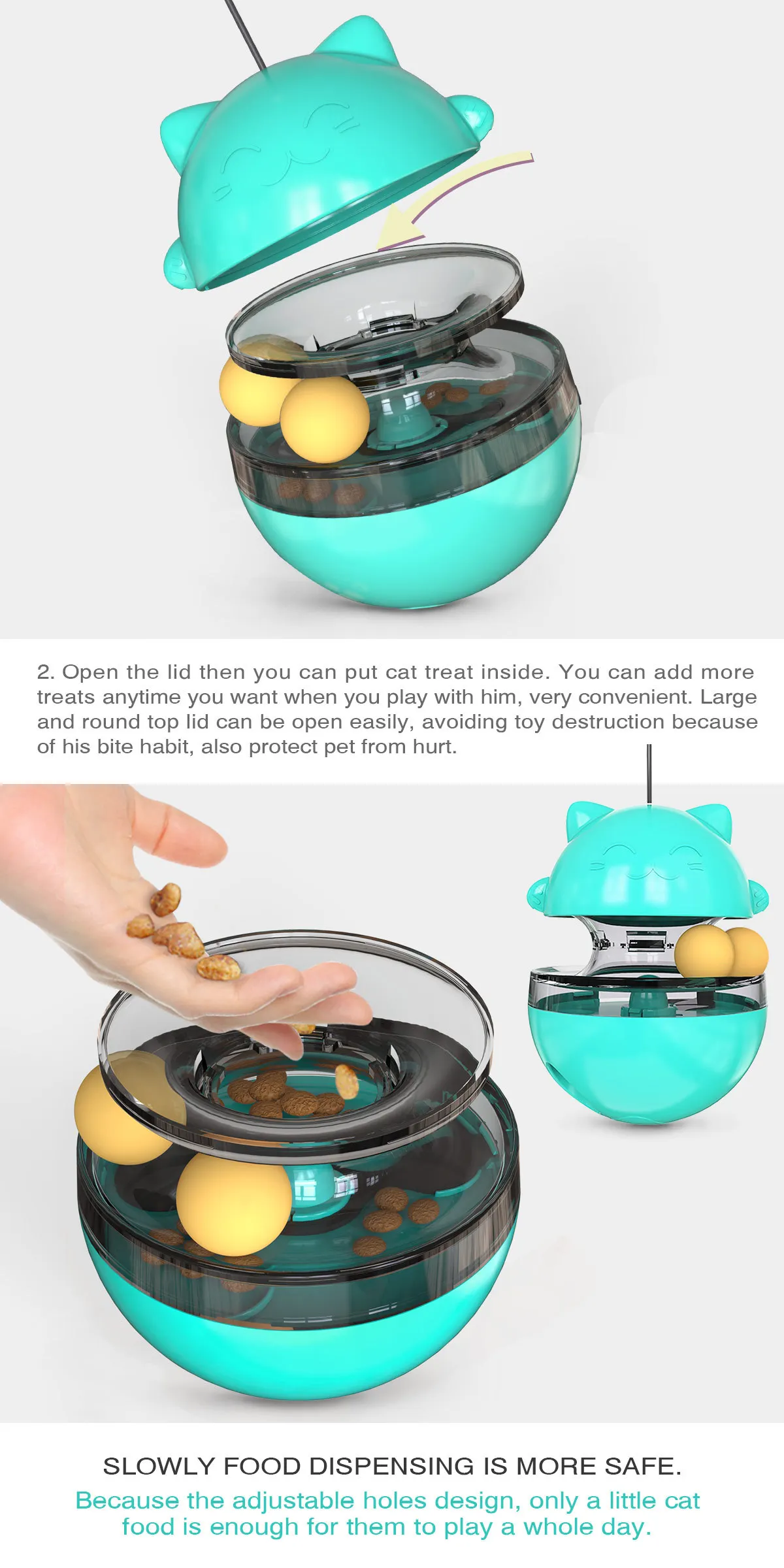 2. Open the lid then you can put cat treat inside. You can add more treats anytime you want when you play with him, very convenient. Large and round top lid can be open easily, avoiding toy destruction because of his bite habit, also protect pet from hurt.

SLOWLY FOOD DISPENSING IS MORE SAFE.

Because the adjustable holes design, only a little cat food is enough for them to play a whole day.