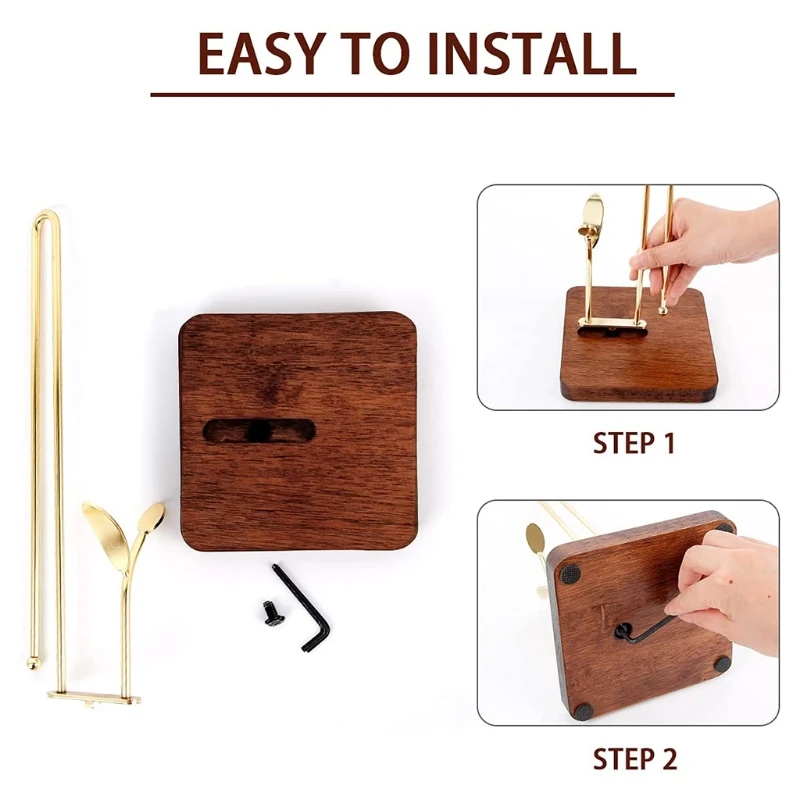 EASY TO INSTALL

STEP 1

STEP 2