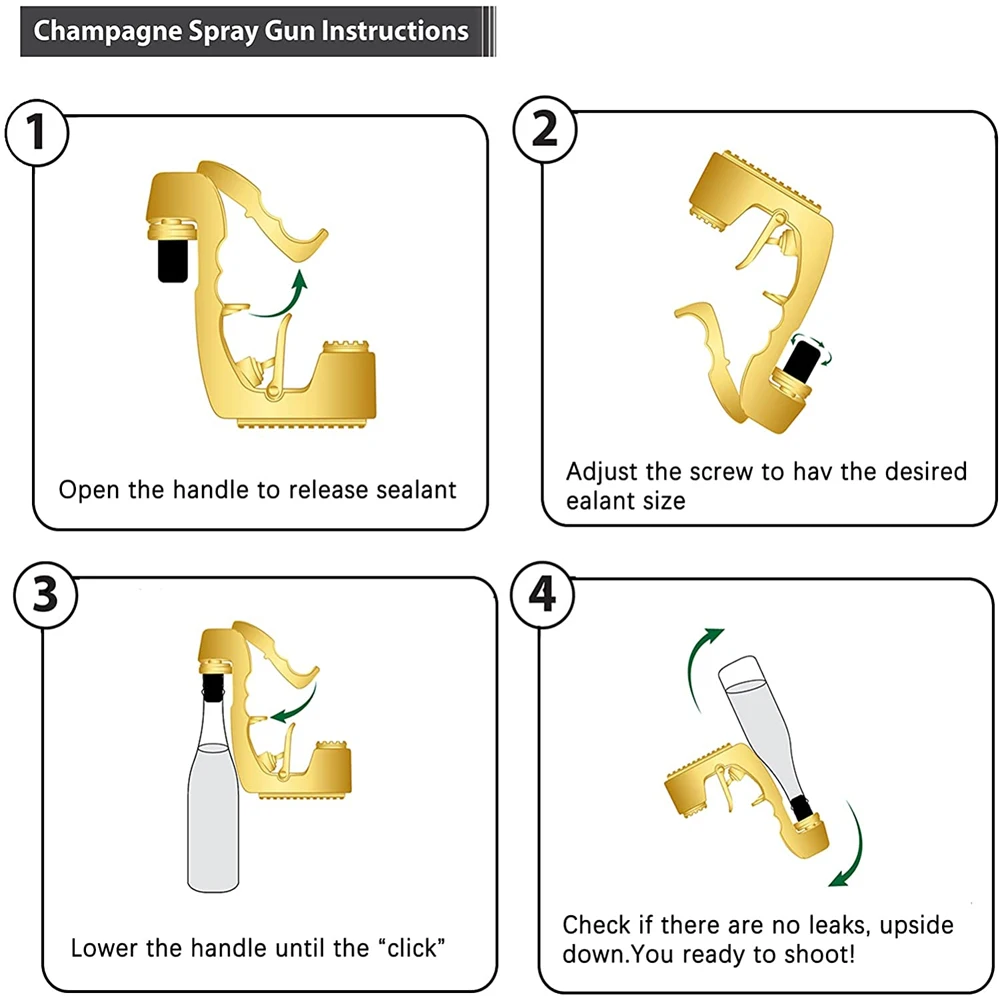 Champagne Spray Gun Instructions

1

Open the handle to release sealant

2

Adjust the screw to hav the desired ealant size

3

Lower the handle until the “click”

4

Check if there are no leaks, upside down.You ready to shoot!