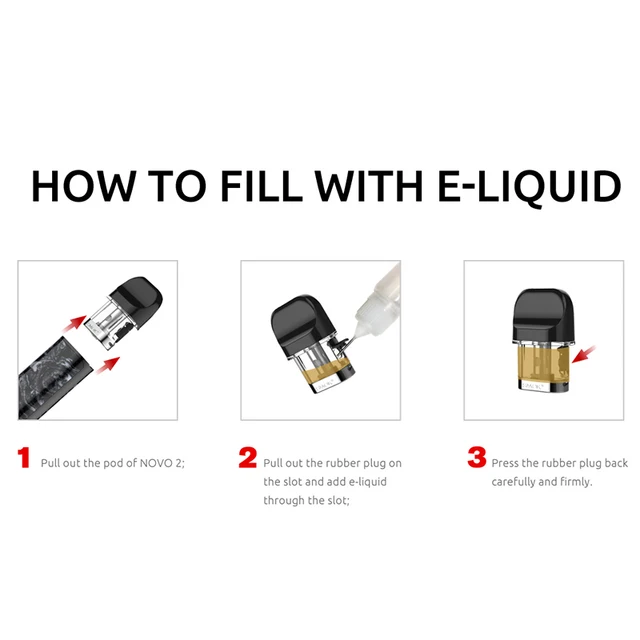 HOW TO FILL WITH E-LIQUID

1 Pull out the pod of NOVO 2;

2 Pull out the rubber plug on the slot and add e-liquid through the slot;

3 Press the rubber plug back carefully and firmly.