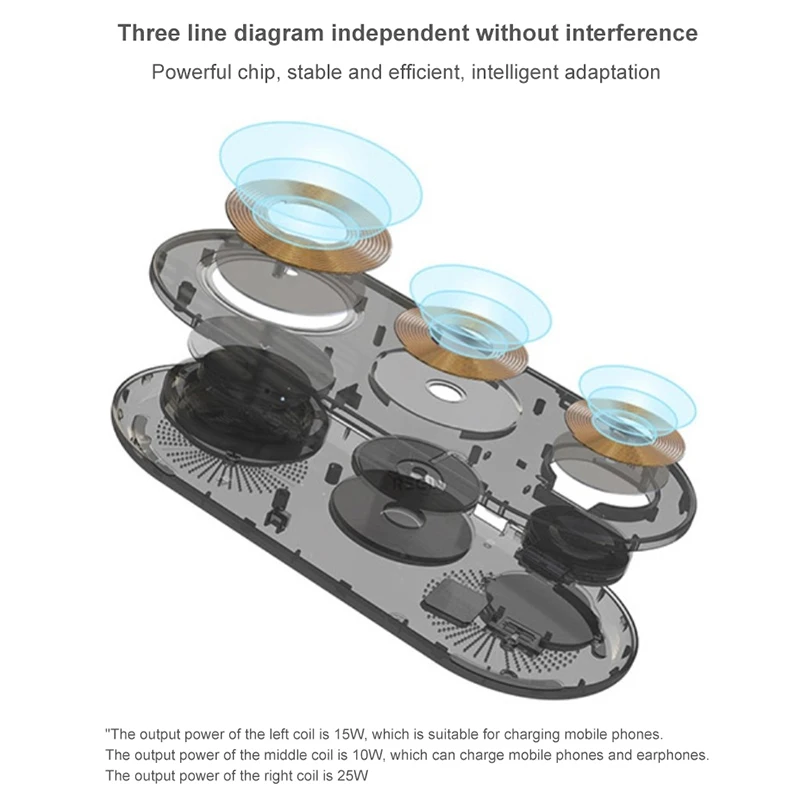 Three line diagram independent without interference

Powerful chip, stable and efficient, intelligent adaptation

"The output power of the left coil is 15W, which is suitable for charging mobile phones.
The output power of the middle coil is 10W, which can charge mobile phones and earphones.
The output power of the right coil is 25W