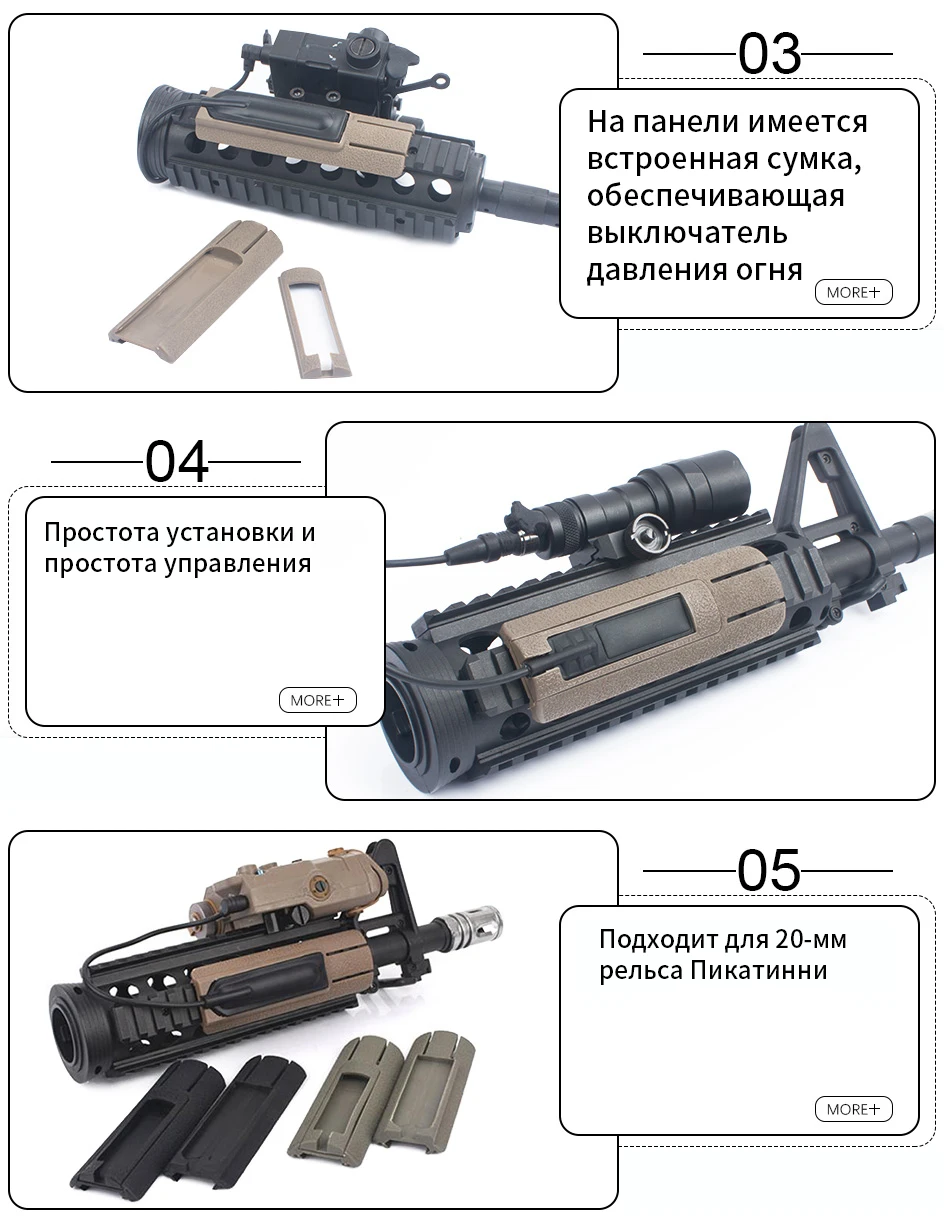 03

На панели имеется встроенная сумка, обеспечивающая выключатель давления огня

MORE+

04

Простота установки и простота управления

MORE+

05

Подходит для 20-мм рельса Пикатинни

MORE+