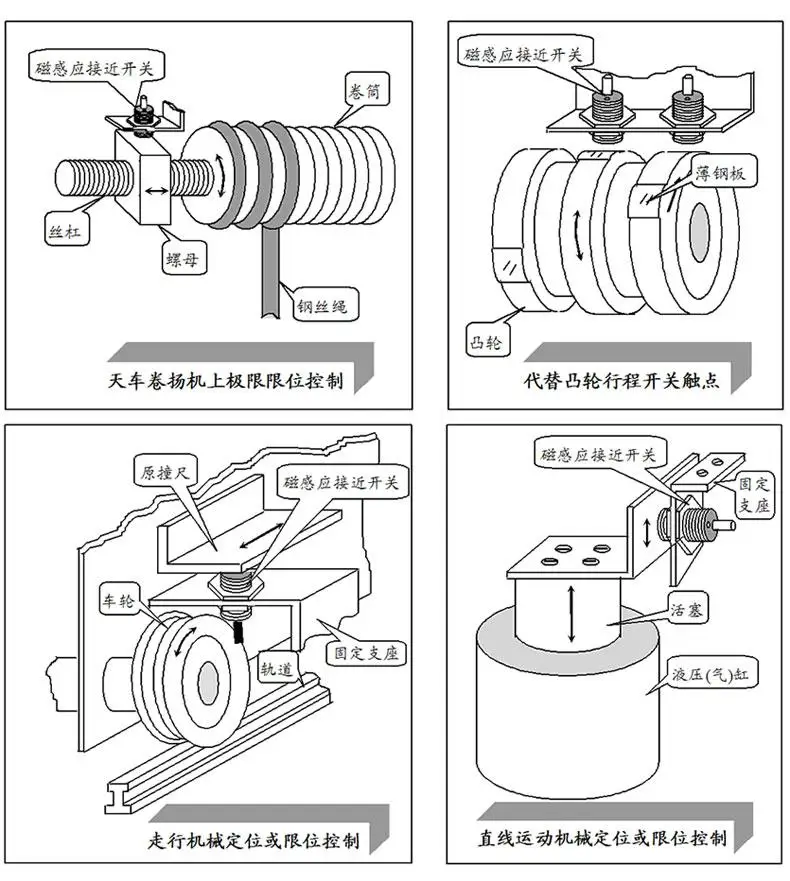 磁感应接近开关

卷筒

丝杠

螺母

钢丝绳

天车卷扬机上极限限位控制

磁感应接近开关

薄钢板

凸轮

代替凸轮行程开关触点

原撞尺

磁感应接近开关

车轮

固定支座

轨道

走行机械定位或限位控制

磁感应接近开关

固定支座

活塞

液压(气)缸

直线运动机械定位或限位控制