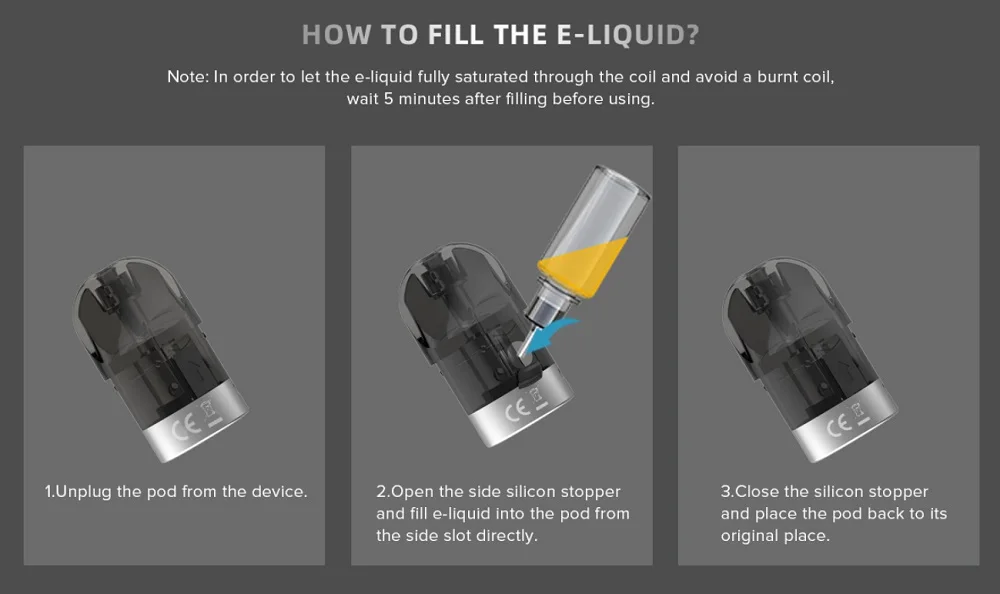 HOW TO FILL THE E-LIQUID?

Note: In order to let the e-liquid fully saturated through the coil and avoid a burnt coil, wait 5 minutes after filling before using.

CE

1.Unplug the pod from the device.

CE

2.Open the side silicon stopper and fill e-liquid into the pod from the side slot directly.

CE

3.Close the silicon stopper and place the pod back to its original place.