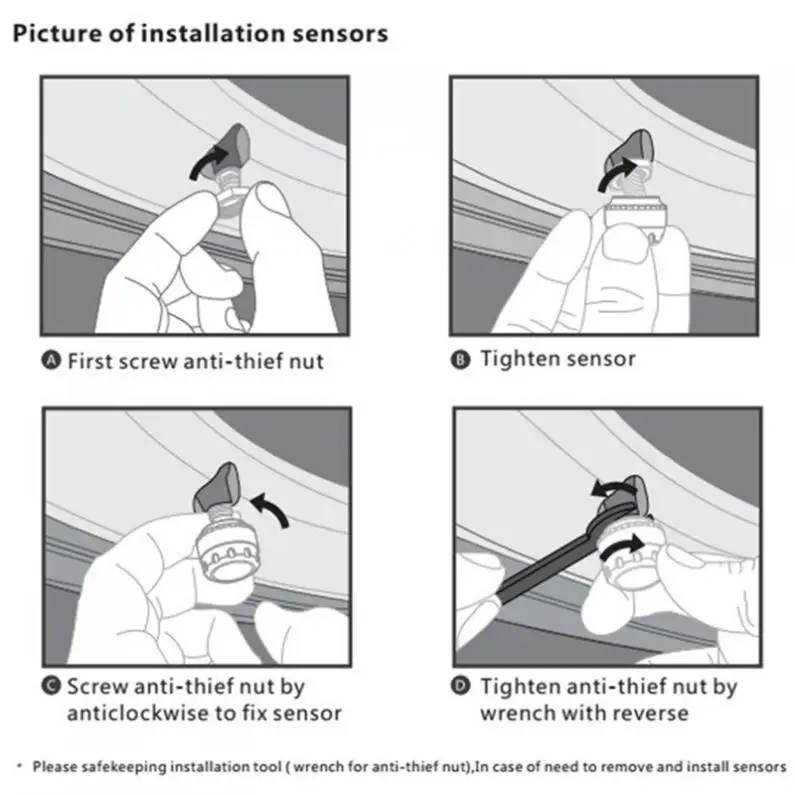 Picture of installation sensors

A First screw anti-thief nut

B Tighten sensor

C Screw anti-thief nut by anticlockwise to fix sensor

D Tighten anti-thief nut by wrench with reverse

* Please safekeeping installation tool ( wrench for anti-thief nut),In case of need to remove and install sensors