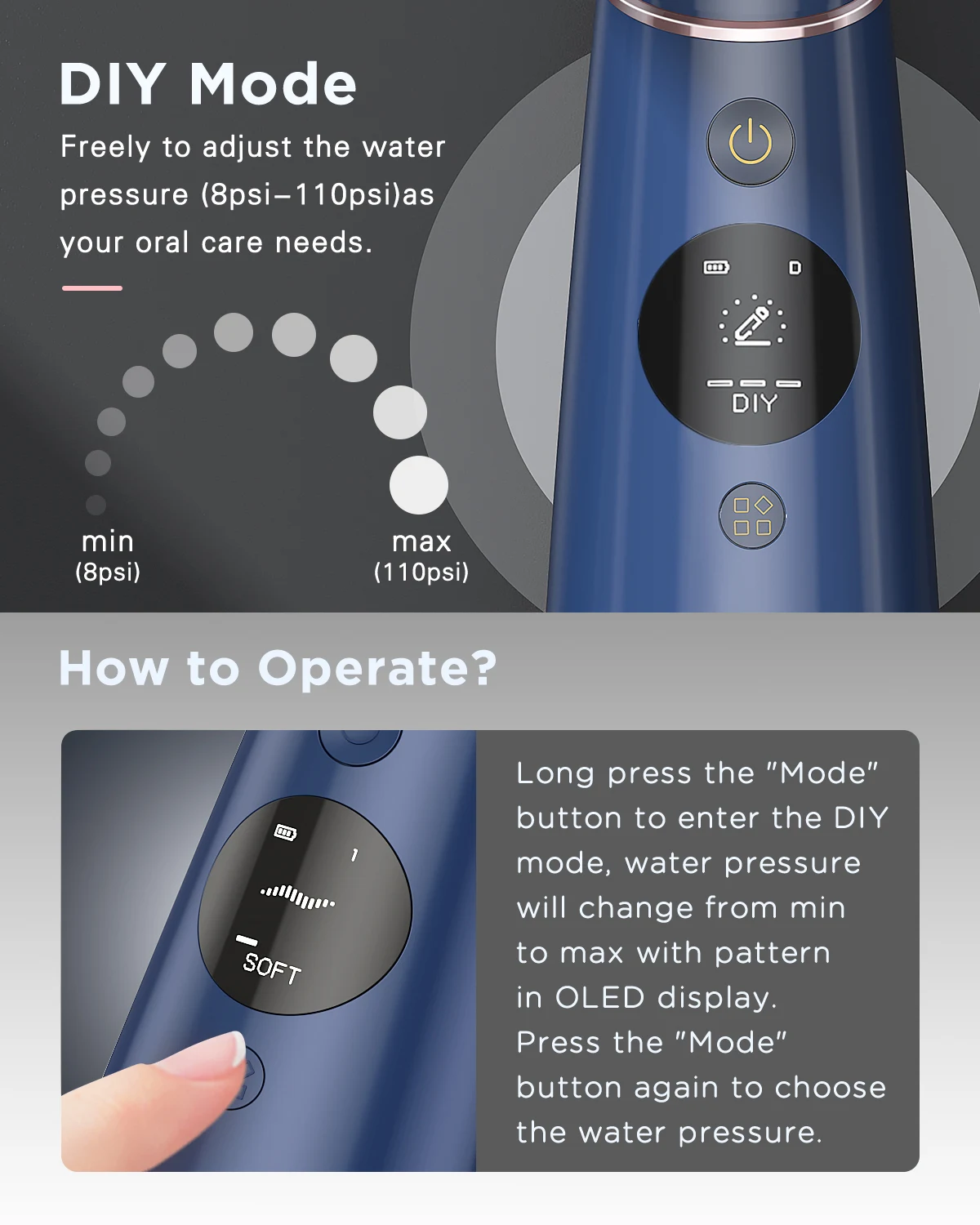 DIY Mode

Freely to adjust the water pressure (8psi–110psi)as your oral care needs.

min
(8psi)

max
(110psi)

D

DIY

How to Operate?

1

SOFT

Long press the "Mode" button to enter the DIY mode, water pressure will change from min to max with pattern in OLED display. Press the "Mode" button again to choose the water pressure.