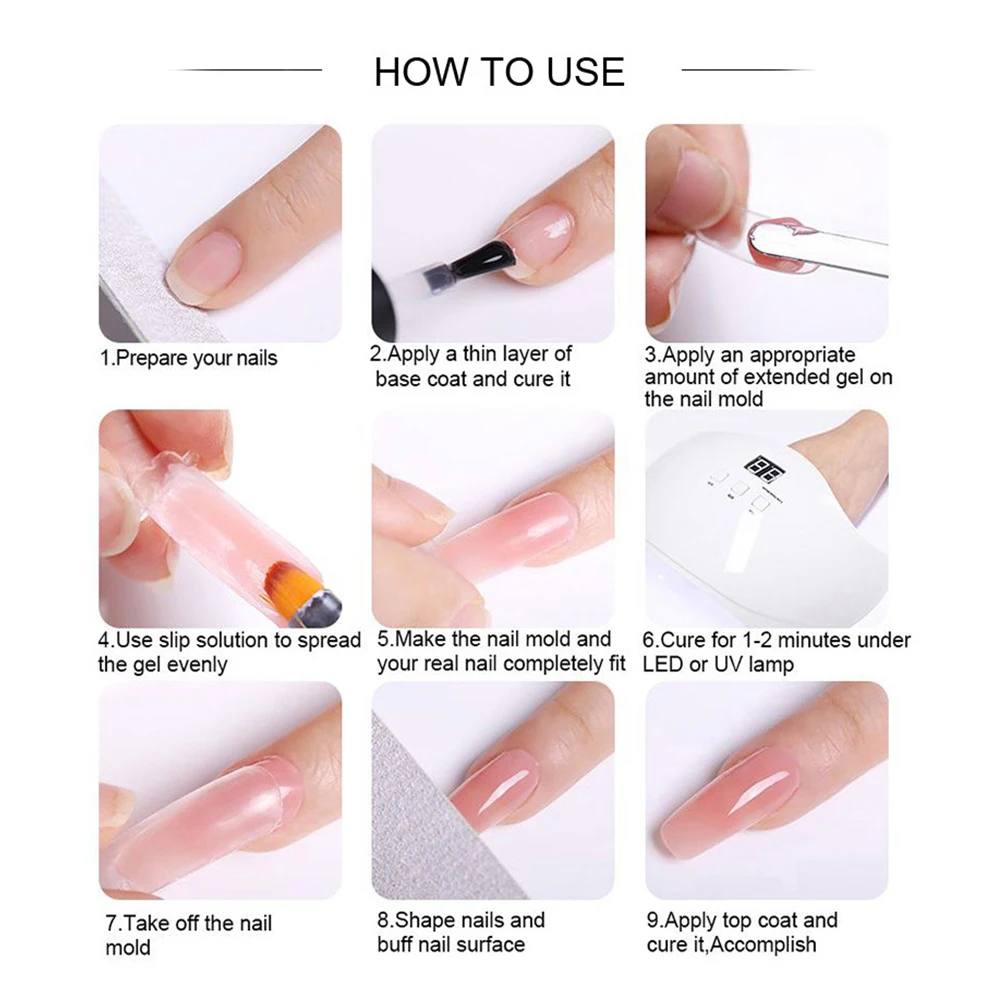 HOW TO USE

1.Prepare your nails

2.Apply a thin layer of base coat and cure it

3.Apply an appropriate amount of extended gel on the nail mold

4.Use slip solution to spread the gel evenly

5.Make the nail mold and your real nail completely fit

6.Cure for 1-2 minutes under LED or UV lamp

7.Take off the nail mold

8.Shape nails and buff nail surface

9.Apply top coat and cure it,Accomplish