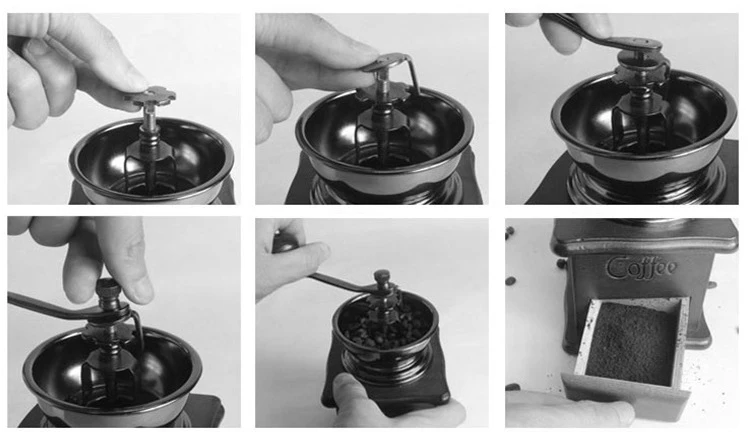 Coffee